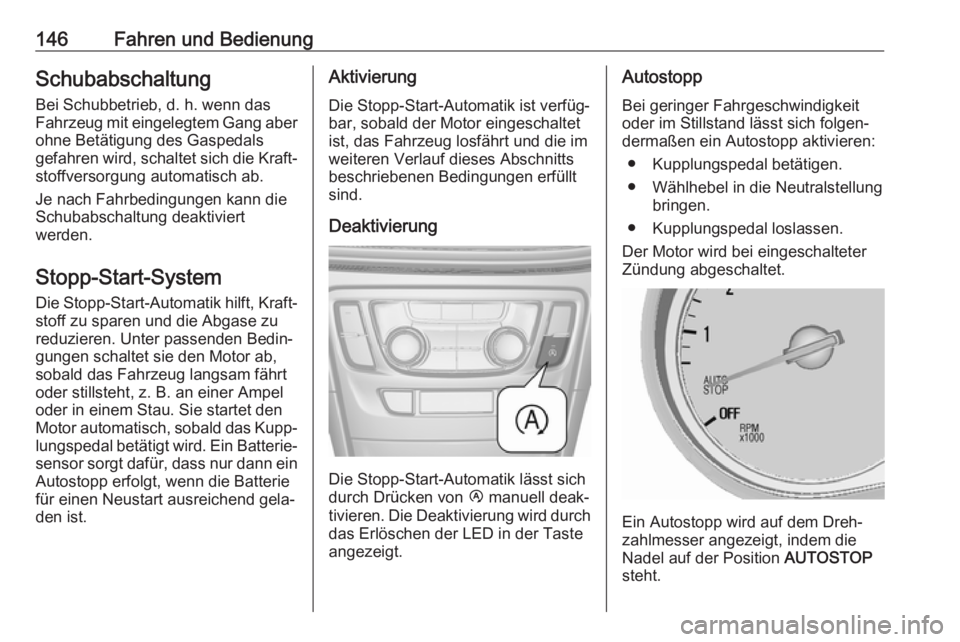 146 Fahren und Bedienung

Schubabschaltung

Bei Schubbetrieb, d. h. wenn das Fahrzeug mit eingelegtem Gang aber ohne Betätigung des Gaspedals gefahren wird, schaltet sich die Kraftstoffversorgung automatisch ab.

Je nach Fahrbedingungen kann die Schubabschaltung deaktiviert werden.

Stopp-Start-System

Die Stopp-Start-Automatik hilft, Kraftstoff zu sparen und die Abgase zu reduzieren. Unter passenden Bedingungen schaltet sie den Motor ab, sobald das Fahrzeug langsam fährt oder stillsteht, z. B. an einer Ampel oder in einem Stau. Sie startet den Motor automatisch, sobald das Kupplungspedal betätigt wird. Ein Batteriesensor sorgt dafür, dass nur dann ein Autostopp erfolgt, wenn die Batterie für einen Neustart ausreichend geladen ist.

Aktivierung

Die Stopp-Start-Automatik ist verfügbar, sobald der Motor eingeschaltet ist, das Fahrzeug losfährt und die im weiteren Verlauf dieses Abschnitts beschriebenen Bedingungen erfüllt sind.

Deaktivierung

Ⓐ

Die Stopp-Start-Automatik lässt sich durch Drücken von Ⓐ manuell deaktivieren. Die Deaktivierung wird durch das Erlöschen der LED in der Taste angezeigt.

Autostopp

Bei geringer Fahrgeschwindigkeit oder im Stillstand lässt sich folgendermaßen ein Autostopp aktivieren:

● Kupplungspedal betätigen.

● Wählhebel in die Neutralstellung bringen.

● Kupplungspedal loslassen.

Der Motor wird bei eingeschalteter Zündung abgeschaltet.

2
1
AUTO STOP
OFF
RPM x1000

Ein Autostopp wird auf dem Drehzahlmesser angezeigt, indem die Nadel auf der Position AUTOSTOP steht.

carmanualsonline.info