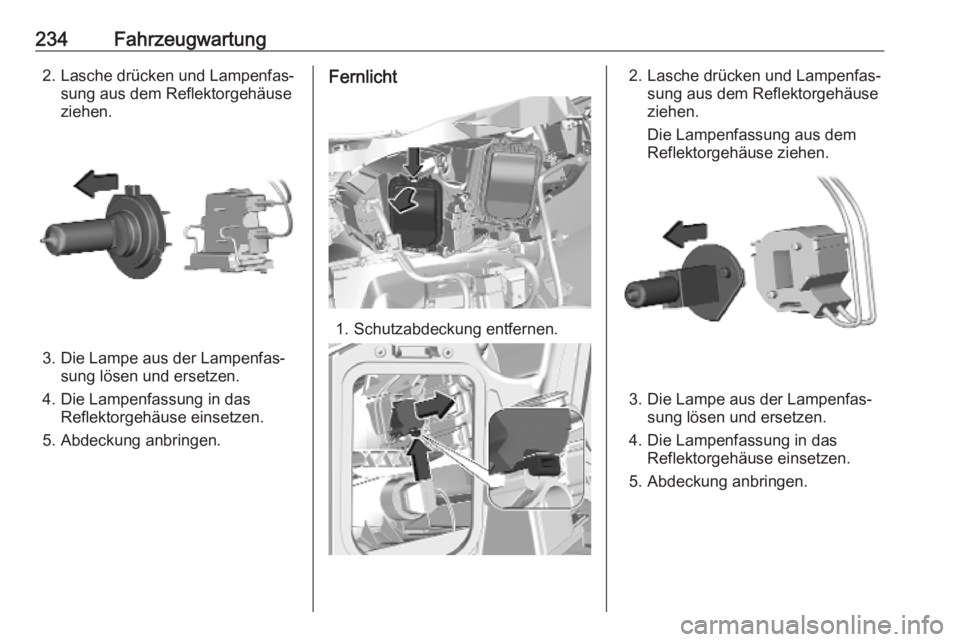 234 Fahrzeugwartung

2. Lasche drücken und Lampenfassung aus dem Reflektorgehäuse ziehen.

3. Die Lampe aus der Lampenfassung lösen und ersetzen.

4. Die Lampenfassung in das Reflektorgehäuse einsetzen.

5. Abdeckung anbringen.

Fernlicht

1. Schutzabdeckung entfernen.

2. Lasche drücken und Lampenfassung aus dem Reflektorgehäuse ziehen.

Die Lampenfassung aus dem Reflektorgehäuse ziehen.

3. Die Lampe aus der Lampenfassung lösen und ersetzen.

4. Die Lampenfassung in das Reflektorgehäuse einsetzen.

5. Abdeckung anbringen.

carmanualsonline.info