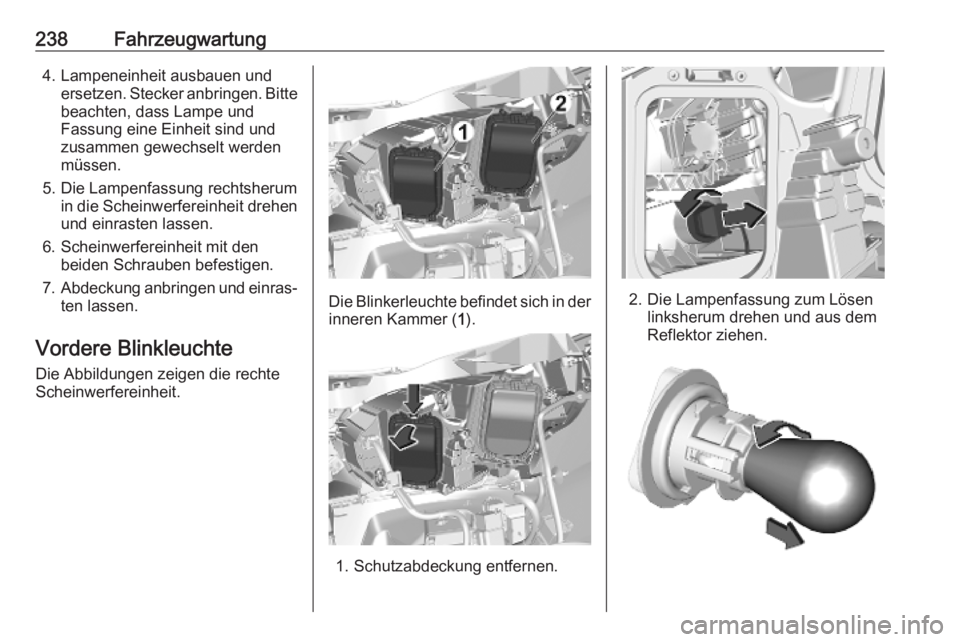 238 Fahrzeugwartung

4. Lampeneinheit ausbauen und ersetzen. Stecker anbringen. Bitte beachten, dass Lampe und Fassung eine Einheit sind und zusammen gewechselt werden müssen.
5. Die Lampenfassung rechtsherum in die Scheinwerfereinheit drehen und einrasten lassen.
6. Scheinwerfereinheit mit den beiden Schrauben befestigen.
7. Abdeckung anbringen und einrasten lassen.

Vordere Blinkleuchte
Die Abbildungen zeigen die rechte Scheinwerfereinheit.

1
2

Die Blinkerleuchte befindet sich in der inneren Kammer (1).

1. Schutzabdeckung entfernen.

2. Die Lampenfassung zum Lösen linksherum drehen und aus dem Reflektor ziehen.

carmanualsonline.info