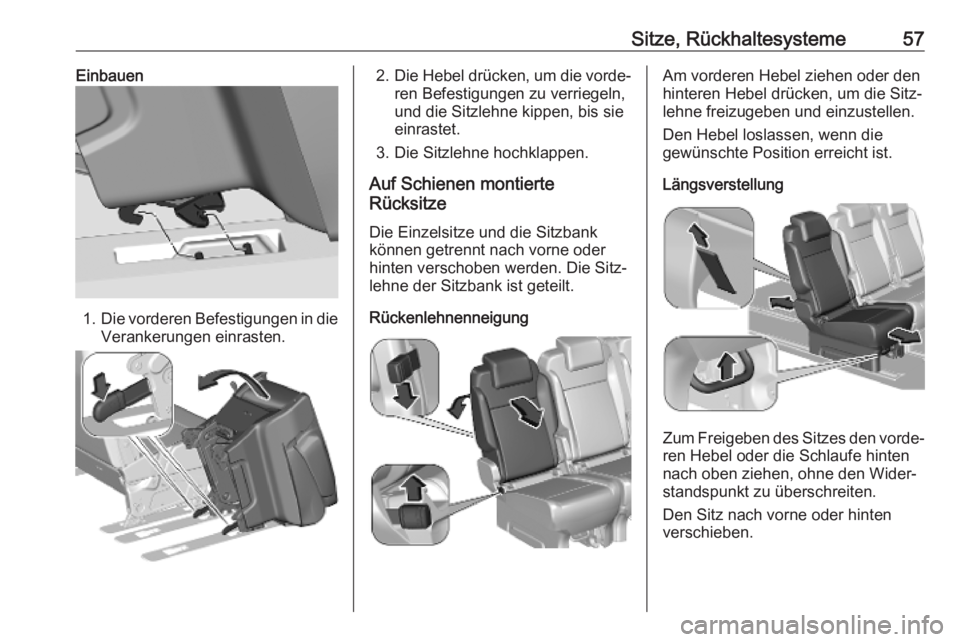 Sitze, Rückhaltesysteme 57

Einbauen

1. Die vorderen Befestigungen in die Verankerungen einrasten.

2. Die Hebel drücken, um die vorderen Befestigungen zu verriegeln, und die Sitzlehne kippen, bis sie einrastet.

3. Die Sitzlehne hochklappen.

Auf Schienen montierte Rücksitze

Die Einzelsitze und die Sitzbank können getrennt nach vorne oder hinten verschoben werden. Die Sitzlehne der Sitzbank ist geteilt.

Rückenlehnenneigung

Am vorderen Hebel ziehen oder den hinteren Hebel drücken, um die Sitzlehne freizugeben und einzustellen.

Den Hebel loslassen, wenn die gewünschte Position erreicht ist.

Längsverstellung

Zum Freigeben des Sitzes den vorderen Hebel oder die Schlaufe hinten nach oben ziehen, ohne den Widerstandspunkt zu überschreiten.

Den Sitz nach vorne oder hinten verschieben.

carmanualsonline.info