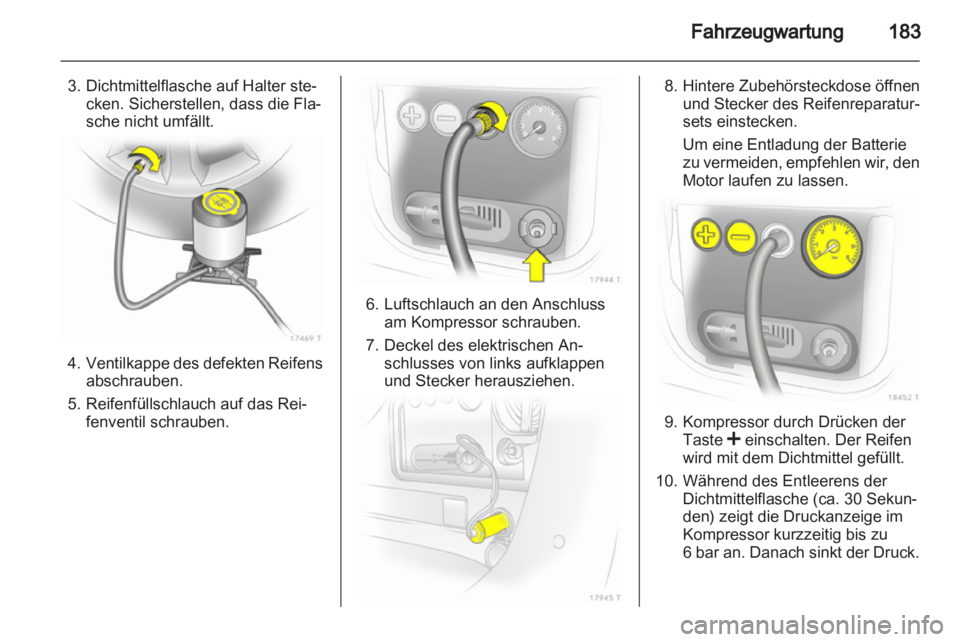 Fahrzeugwartung 183

3. Dichtmittelflasche auf Halter stecken. Sicherstellen, dass die Flasche nicht umfällt.

17469 T

4. Ventilkappe des defekten Reifens abschrauben.

5. Reifenfüllschlauch auf das Reifenventil schrauben.

17944 T

6. Luftschlauch an den Anschluss am Kompressor schrauben.

7. Deckel des elektrischen Anschlusses von links aufklappen und Stecker herausziehen.

17945 T

8. Hintere Zubehörsteckdose öffnen und Stecker des Reifenreparatursets einstecken.

Um eine Entladung der Batterie zu vermeiden, empfehlen wir, den Motor laufen zu lassen.

18452 T

9. Kompressor durch Drücken der Taste + einschalten. Der Reifen wird mit dem Dichtmittel gefüllt.

10. Während des Entleerens der Dichtmittelflasche (ca. 30 Sekunden) zeigt die Druckanzeige im Kompressor kurzzeitig bis zu 6 bar an. Danach sinkt der Druck.

carmanualsonline.info