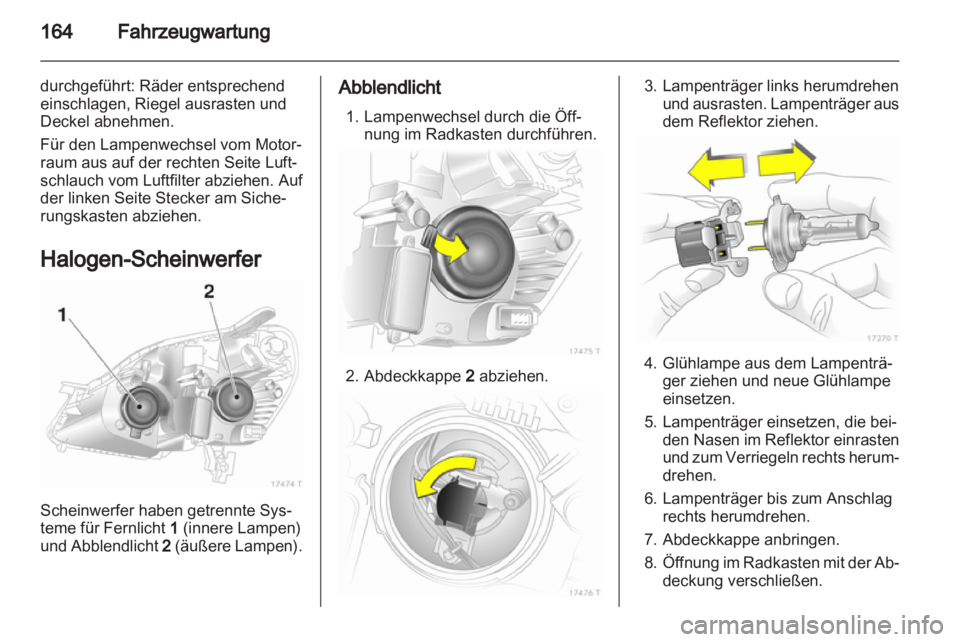 164 Fahrzeugwartung

durchgeführt: Räder entsprechend einschlagen, Riegel ausrasten und Deckel abnehmen.

Für den Lampenwechsel vom Motorraum aus auf der rechten Seite Luftschlauch vom Luftfilter abziehen. Auf der linken Seite Stecker am Sicherungskasten abziehen.

Halogen-Scheinwerfer

1

2

17474 T

Scheinwerfer haben getrennte Systeme für Fernlicht 1 (innere Lampen) und Abblendlicht 2 (äußere Lampen).

Abblendlicht

1. Lampenwechsel durch die Öffnung im Radkasten durchführen.

17475 T

2. Abdeckkappe 2 abziehen.

17476 T

3. Lampenträger links herumdrehen und ausrasten. Lampenträger aus dem Reflektor ziehen.

17270 T

4. Glühlampe aus dem Lampenträger ziehen und neue Glühlampe einsetzen.

5. Lampenträger einsetzen, die beiden Nasen im Reflektor einrasten und zum Verriegeln rechts herumdrehen.

6. Lampenträger bis zum Anschlag rechts herumdrehen.

7. Abdeckkappe anbringen.

8. Öffnung im Radkasten mit der Abdeckung verschließen.

carmanualsonline.info