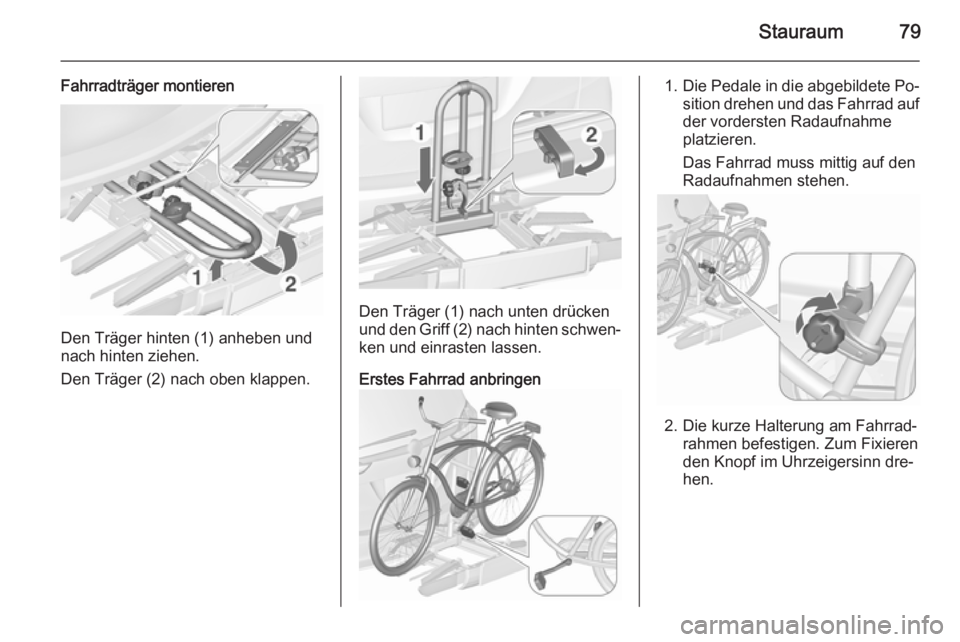 Stauraum 79

Fahrradträger montieren

1 2

Den Träger hinten (1) anheben und nach hinten ziehen.

Den Träger (2) nach oben klappen.

1 2

Den Träger (1) nach unten drücken und den Griff (2) nach hinten schwenken und einrasten lassen.

Erstes Fahrrad anbringen

1. Die Pedale in die abgebildete Position drehen und das Fahrrad auf der vordersten Radaufnahme platzieren.

Das Fahrrad muss mittig auf den Radaufnahmen stehen.

2. Die kurze Halterung am Fahrradrahmen befestigen. Zum Fixieren den Knopf im Uhrzeigersinn drehen.

carmanualsonline.info