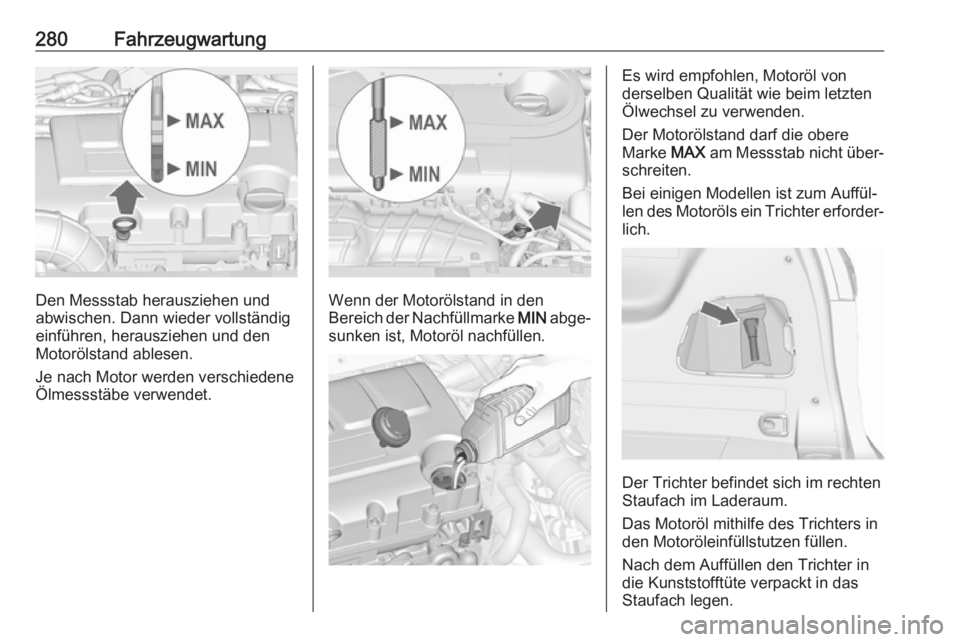 280 Fahrzeugwartung

MAX
MIN

Den Messstab herausziehen und abwischen. Dann wieder vollständig einführen, herausziehen und den Motorölstand ablesen.

Je nach Motor werden verschiedene Ölmessstäbe verwendet.

MAX
MIN

Wenn der Motorölstand in den Bereich der Nachfüllmarke MIN abgesunken ist, Motoröl nachfüllen.

Es wird empfohlen, Motoröl von derselben Qualität wie beim letzten Ölwechsel zu verwenden.

Der Motorölstand darf die obere Marke MAX am Messstab nicht überschreiten.

Bei einigen Modellen ist zum Auffüllen des Motoröls ein Trichter erforderlich.

Der Trichter befindet sich im rechten Staufach im Laderaum.

Das Motoröl mithilfe des Trichters in den Motoröleinfüllstutzen füllen.

Nach dem Auffüllen den Trichter in die Kunststofftüte verpackt in das Staufach legen.

carmanualsonline.info