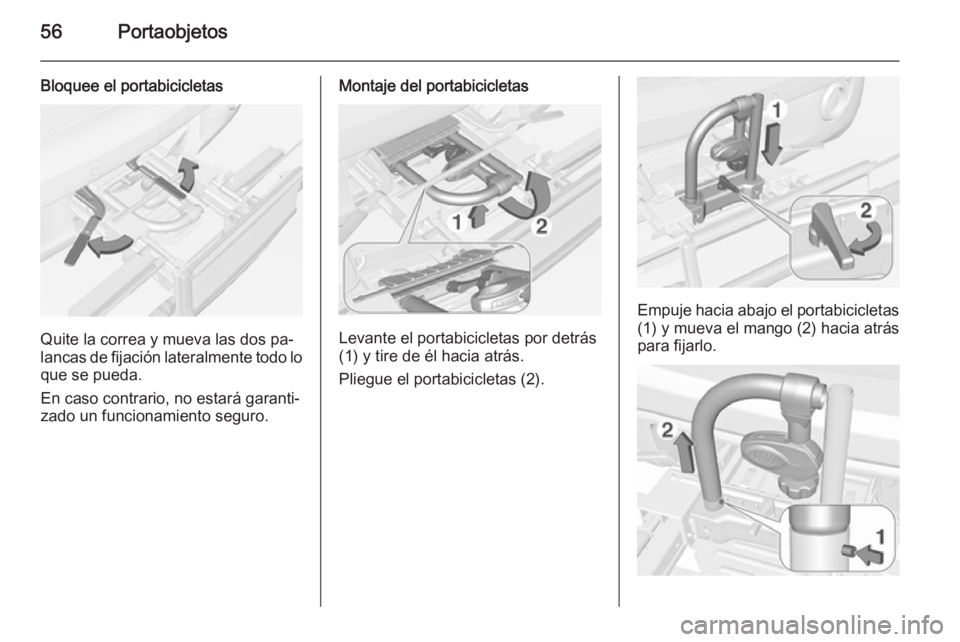 56 Portaobjetos

Bloquee el portabicicletas

Quite la correa y mueva las dos palancas de fijación lateralmente todo lo que se pueda.

En caso contrario, no estará garantizado un funcionamiento seguro.

Montaje del portabicicletas

1

2

Levante el portabicicletas por detrás (1) y tire de él hacia atrás.

Pliegue el portabicicletas (2).

1

2

Empuje hacia abajo el portabicicletas (1) y mueva el mango (2) hacia atrás para fijarlo.

2

1

carmanualsonline.info