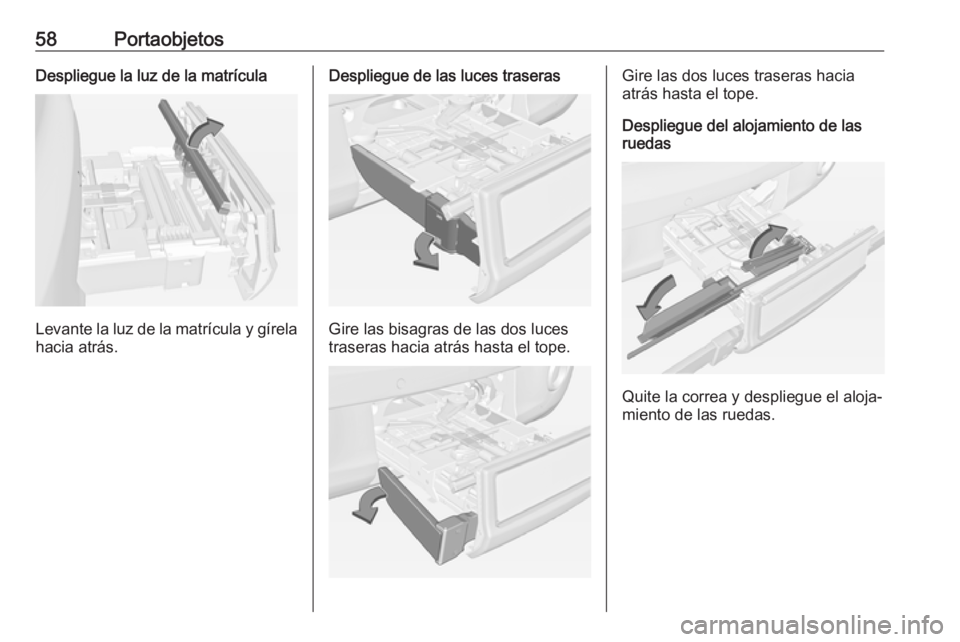 58 Portaobjetos

Despliegue la luz de la matrícula

Levante la luz de la matrícula y gírela hacia atrás.

Despliegue de las luces traseras

Gire las bisagras de las dos luces traseras hacia atrás hasta el tope.

Gire las dos luces traseras hacia atrás hasta el tope.

Despliegue del alojamiento de las ruedas

Quite la correa y despliegue el alojamiento de las ruedas.

carmanualsonline.info