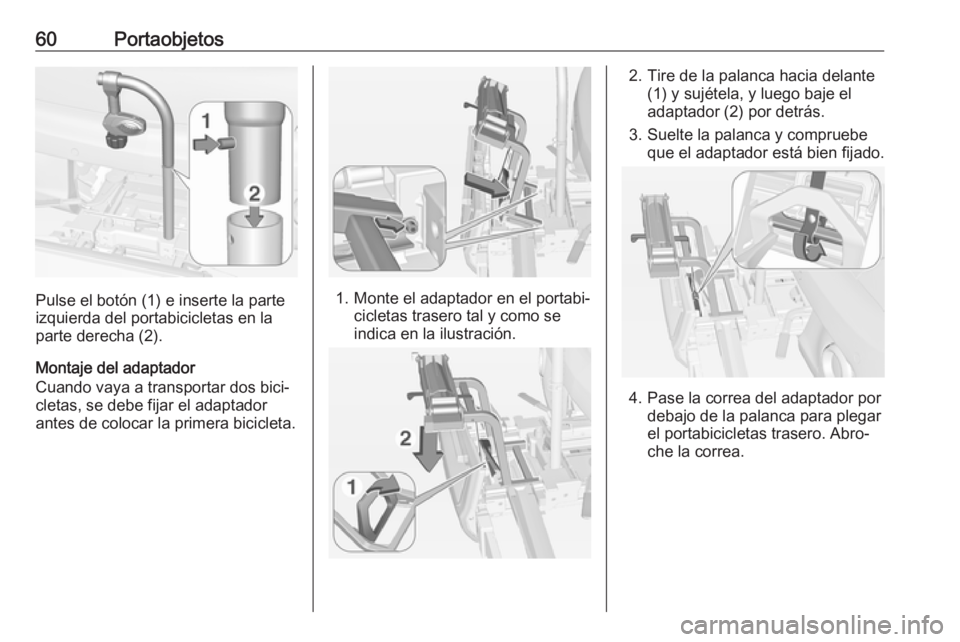 60 Portaobjetos

1

2

Pulse el botón (1) e inserte la parte izquierda del portabicicletas en la parte derecha (2).

Montaje del adaptador
Cuando vaya a transportar dos bicicletas, se debe fijar el adaptador antes de colocar la primera bicicleta.

1. Monte el adaptador en el portabicicletas trasero tal y como se indica en la ilustración.

2

1

2. Tire de la palanca hacia delante (1) y sujétela, y luego baje el adaptador (2) por detrás.

3. Suelte la palanca y compruebe que el adaptador está bien fijado.

4. Pase la correa del adaptador por debajo de la palanca para plegar el portabicicletas trasero. Abroche la correa.

carmanualsonline.info