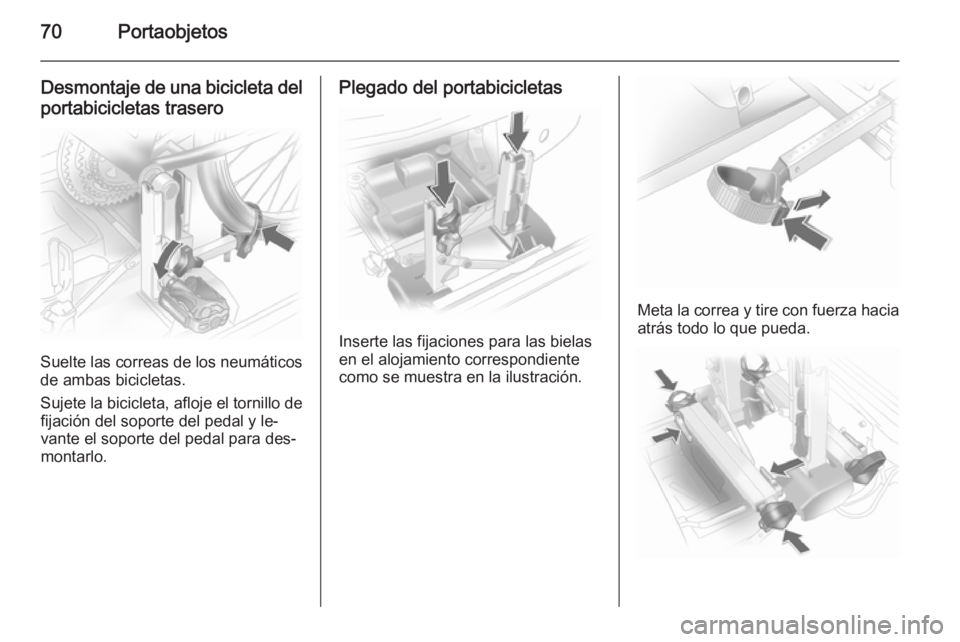 70 Portaobjetos

Desmontaje de una bicicleta del portabicicletas trasero

Suelte las correas de los neumáticos de ambas bicicletas.

Sujete la bicicleta, afloje el tornillo de fijación del soporte del pedal y levante el soporte del pedal para desmontarlo.

Plegado del portabicicletas

Inserte las fijaciones para las bielas en el alojamiento correspondiente como se muestra en la ilustración.

Meta la correa y tire con fuerza hacia atrás todo lo que pueda.

carmanualsonline.info