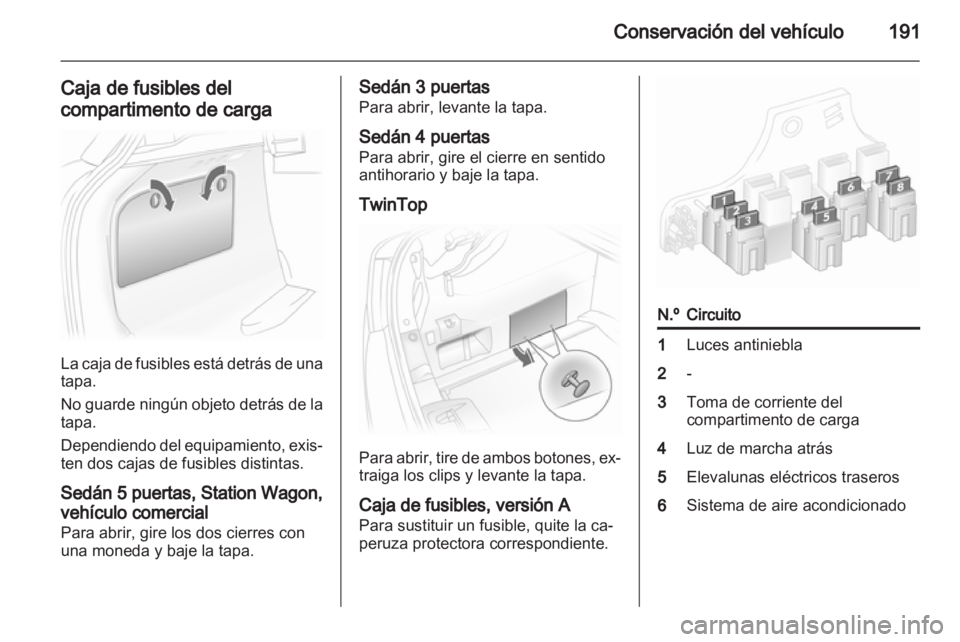 Conservación del vehículo 191

Caja de fusibles del compartimento de carga

La caja de fusibles está detrás de una tapa.

No guarde ningún objeto detrás de la tapa.

Dependiendo del equipamiento, existen dos cajas de fusibles distintas.

Sedán 5 puertas, Station Wagon, vehículo comercial
Para abrir, gire los dos cierres con una moneda y baje la tapa.

Sedán 3 puertas
Para abrir, levante la tapa.

Sedán 4 puertas
Para abrir, gire el cierre en sentido antihorario y baje la tapa.

TwinTop

Para abrir, tire de ambos botones, extraiga los clips y levante la tapa.

Caja de fusibles, versión A
Para sustituir un fusible, quite la caperuza protectora correspondiente.

1 2 3 4 5 6 7 8

| N.º | Circuito |
|---|---|
| 1 | Luces antiniebla |
| 2 | - |
| 3 | Toma de corriente del compartimento de carga |
| 4 | Luz de marcha atrás |
| 5 | Elevalunas eléctricos traseros |
| 6 | Sistema de aire acondicionado |

carmanualsonline.info