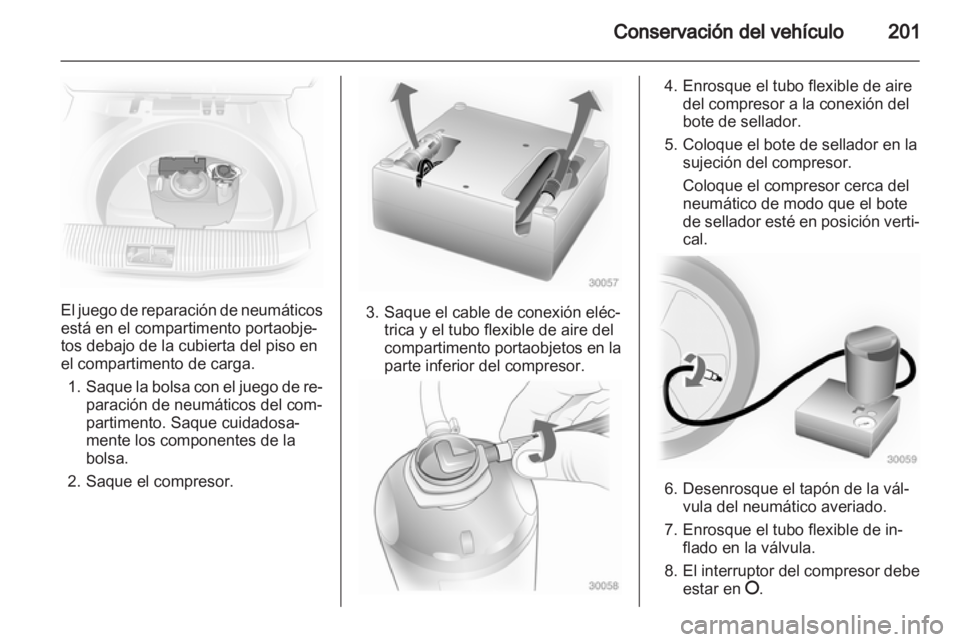 Conservación del vehículo 201

El juego de reparación de neumáticos está en el compartimento portaobjetos debajo de la cubierta del piso en el compartimento de carga.

1. Saque la bolsa con el juego de reparación de neumáticos del compartimento. Saque cuidadosamente los componentes de la bolsa.
2. Saque el compresor.

30057

3. Saque el cable de conexión eléctrica y el tubo flexible de aire del compartimento portaobjetos en la parte inferior del compresor.

30058

4. Enrosque el tubo flexible de aire del compresor a la conexión del bote de sellador.
5. Coloque el bote de sellador en la sujeción del compresor.
Coloque el compresor cerca del neumático de modo que el bote de sellador esté en posición vertical.

30059

6. Desenrosque el tapón de la válvula del neumático averiado.
7. Enrosque el tubo flexible de inflado en la válvula.
8. El interruptor del compresor debe estar en O.

carmanualsonline.info