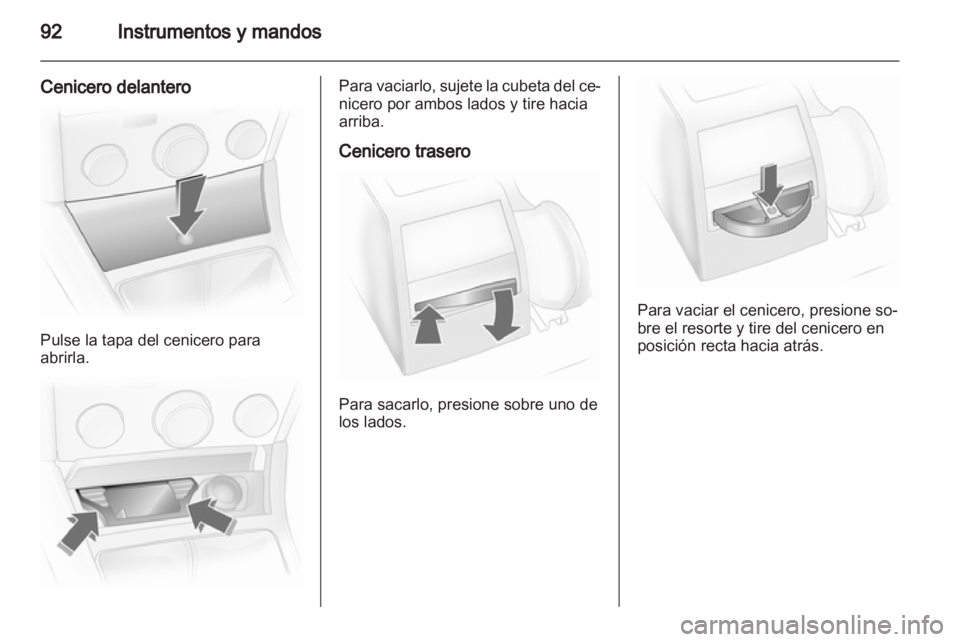 92 Instrumentos y mandos

Cenicero delantero

Pulse la tapa del cenicero para abrirla.

Para vaciarlo, sujete la cubeta del cenicero por ambos lados y tire hacia arriba.

Cenicero trasero

Para sacarlo, presione sobre uno de los lados.

Para vaciar el cenicero, presione sobre el resorte y tire del cenicero en posición recta hacia atrás.

carmanualsonline.info