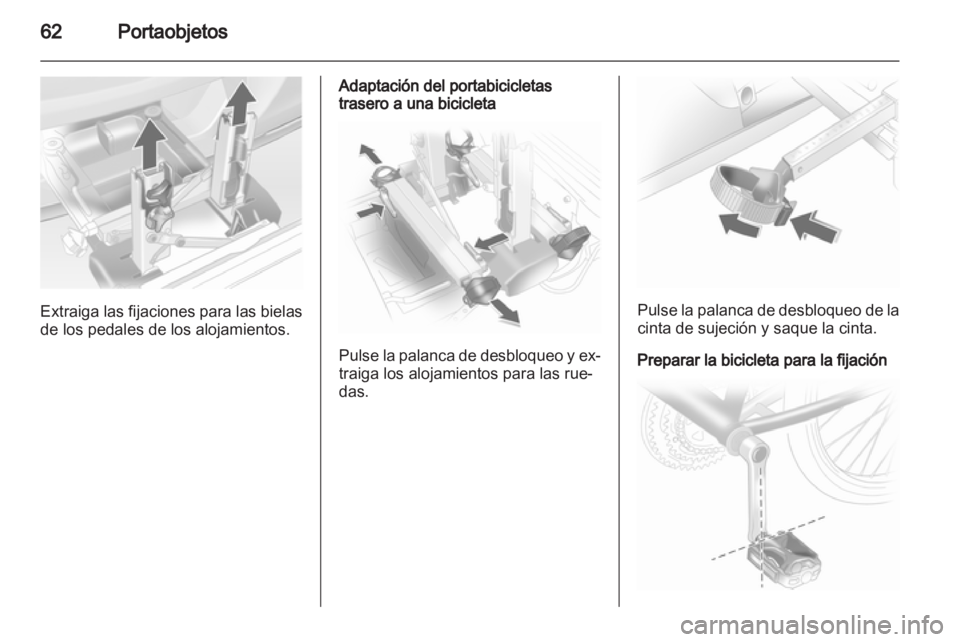 62 Portaobjetos

Extraiga las fijaciones para las bielas de los pedales de los alojamientos.

Adaptación del portabicicletas trasero a una bicicleta

Pulse la palanca de desbloqueo y extraiga los alojamientos para las ruedas.

Pulse la palanca de desbloqueo de la cinta de sujeción y saque la cinta.

Preparar la bicicleta para la fijación

carmanualsonline.info