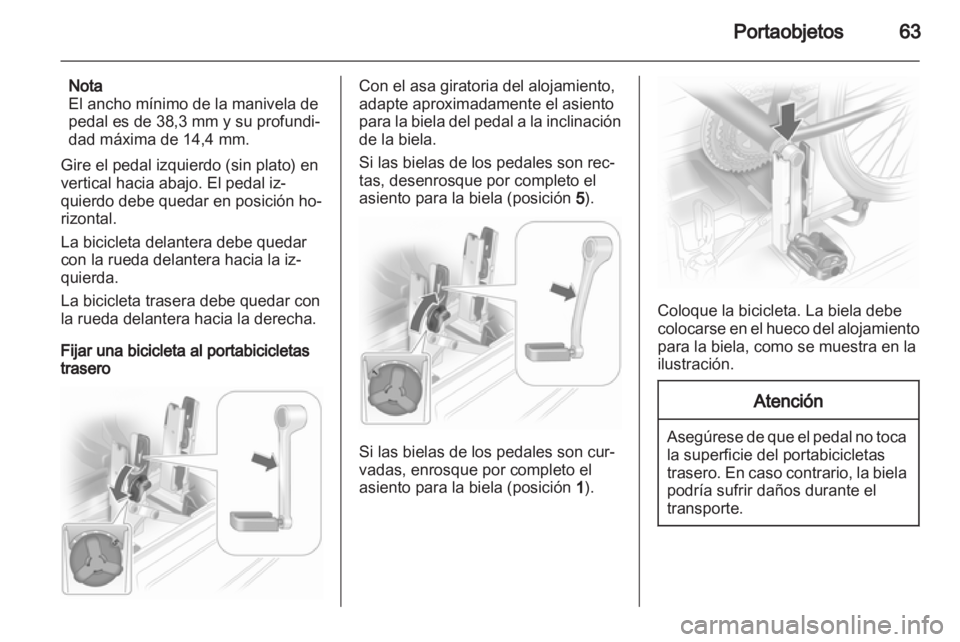 Portaobjetos 63

Nota
El ancho mínimo de la manivela de pedal es de 38,3 mm y su profundidad máxima de 14,4 mm.

Gire el pedal izquierdo (sin plato) en vertical hacia abajo. El pedal izquierdo debe quedar en posición horizontal.

La bicicleta delantera debe quedar con la rueda delantera hacia la izquierda.

La bicicleta trasera debe quedar con la rueda delantera hacia la derecha.

Fijar una bicicleta al portabicicletas trasero

Con el asa giratoria del alojamiento, adapte aproximadamente el asiento para la biela del pedal a la inclinación de la biela.

Si las bielas de los pedales son rectas, desenrosque por completo el asiento para la biela (posición 5).

Si las bielas de los pedales son curvadas, enrosque por completo el asiento para la biela (posición 1).

Coloque la bicicleta. La biela debe colocarse en el hueco del alojamiento para la biela, como se muestra en la ilustración.

Atención

Asegúrese de que el pedal no toca la superficie del portabicicletas trasero. En caso contrario, la biela podría sufrir daños durante el transporte.

carmanualsonline.info