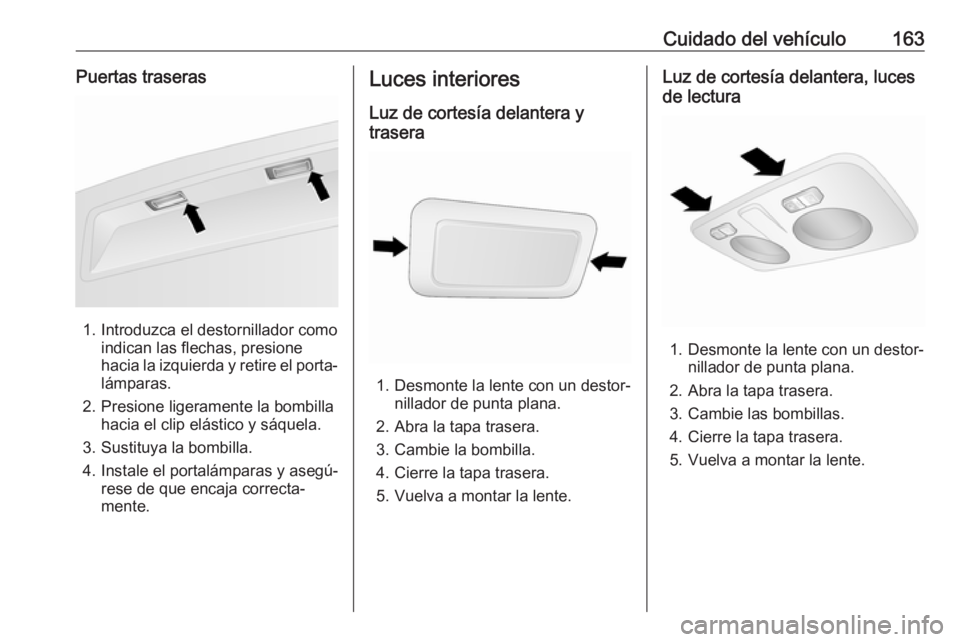 Cuidado del vehículo 163

Puertas traseras

1. Introduzca el destornillador como indican las flechas, presione hacia la izquierda y retire el portalámparas.
2. Presione ligeramente la bombilla hacia el clip elástico y sáquela.
3. Sustituya la bombilla.
4. Instale el portalámparas y asegúrese de que encaja correctamente.

Luces interiores

Luz de cortesía delantera y trasera

1. Desmonte la lente con un destornillador de punta plana.
2. Abra la tapa trasera.
3. Cambie la bombilla.
4. Cierre la tapa trasera.
5. Vuelva a montar la lente.

Luz de cortesía delantera, luces de lectura

1. Desmonte la lente con un destornillador de punta plana.
2. Abra la tapa trasera.
3. Cambie las bombillas.
4. Cierre la tapa trasera.
5. Vuelva a montar la lente.

carmanualsonline.info