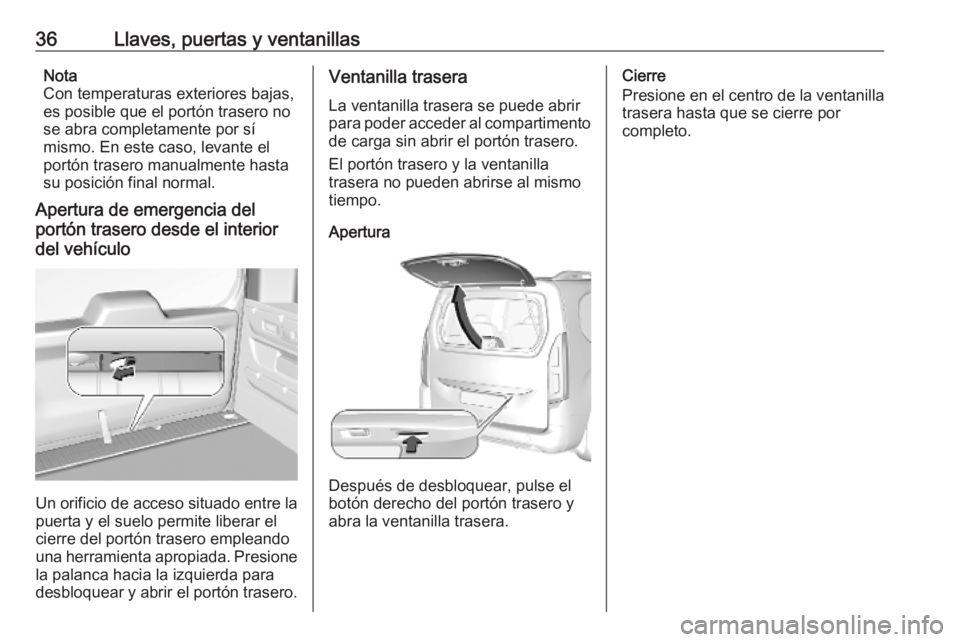 36 Llaves, puertas y ventanillas

Nota
Con temperaturas exteriores bajas, es posible que el portón trasero no se abra completamente por sí mismo. En este caso, levante el portón trasero manualmente hasta su posición final normal.

Apertura de emergencia del portón trasero desde el interior del vehículo

Un orificio de acceso situado entre la puerta y el suelo permite liberar el cierre del portón trasero empleando una herramienta apropiada. Presione la palanca hacia la izquierda para desbloquear y abrir el portón trasero.

Ventanilla trasera

La ventanilla trasera se puede abrir para poder acceder al compartimento de carga sin abrir el portón trasero.

El portón trasero y la ventanilla trasera no pueden abrirse al mismo tiempo.

Apertura

Después de desbloquear, pulse el botón derecho del portón trasero y abra la ventanilla trasera.

Cierre
Presione en el centro de la ventanilla trasera hasta que se cierre por completo.

carmanualsonline.info