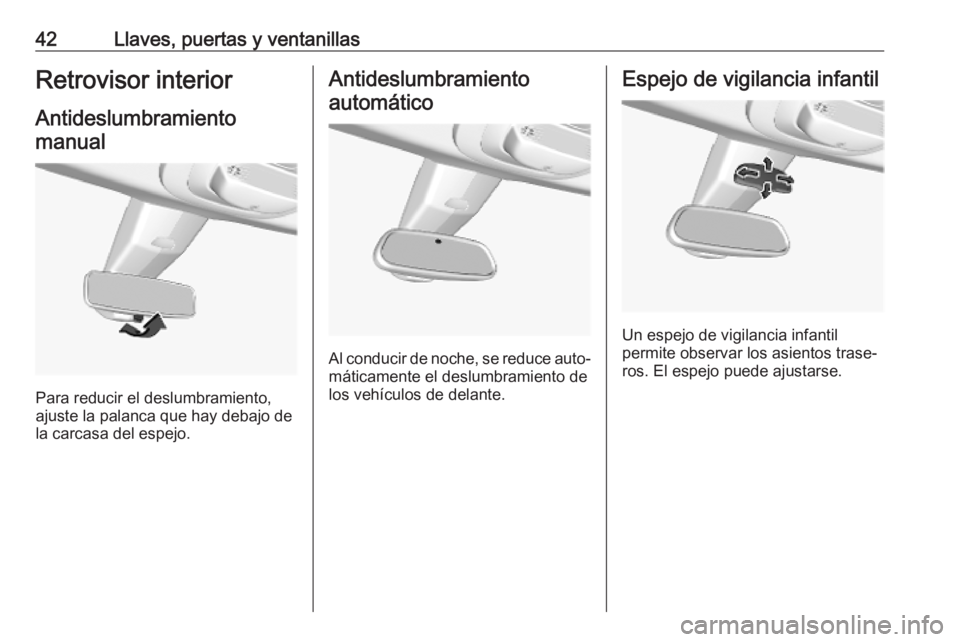 42 Llaves, puertas y ventanillas

Retrovisor interior

Antideslumbramiento manual

Para reducir el deslumbramiento, ajuste la palanca que hay debajo de la carcasa del espejo.

Antideslumbramiento automático

Al conducir de noche, se reduce automáticamente el deslumbramiento de los vehículos de delante.

Espejo de vigilancia infantil

Un espejo de vigilancia infantil permite observar los asientos traseros. El espejo puede ajustarse.

carmanualsonline.info