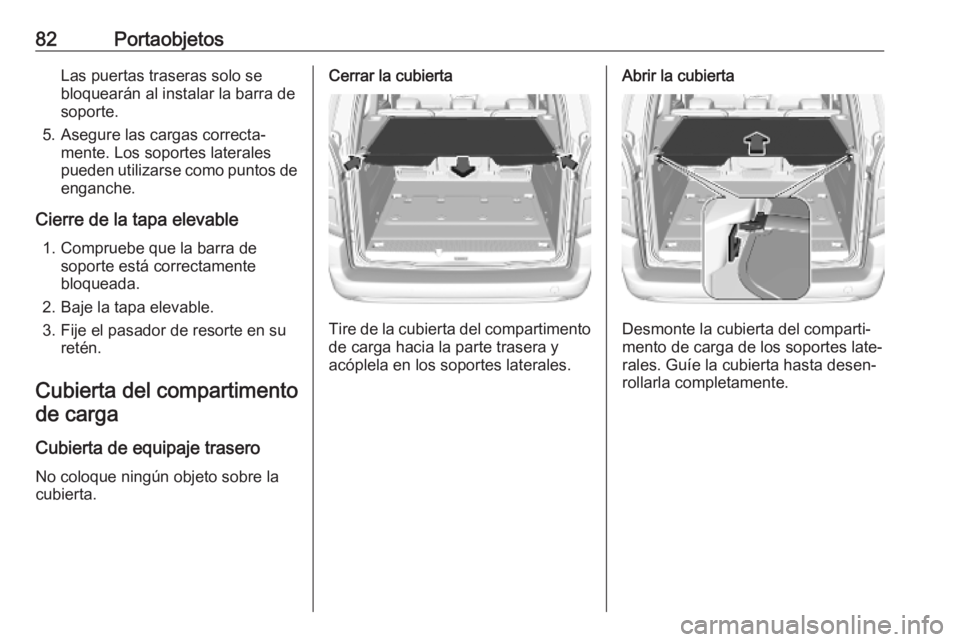 82 Portaobjetos

Las puertas traseras solo se bloquearán al instalar la barra de soporte.

5. Asegure las cargas correctamente. Los soportes laterales pueden utilizarse como puntos de enganche.

Cierre de la tapa elevable

1. Compruebe que la barra de soporte está correctamente bloqueada.
2. Baje la tapa elevable.
3. Fije el pasador de resorte en su retén.

Cubierta del compartimento de carga

Cubierta de equipaje trasero

No coloque ningún objeto sobre la cubierta.

Cerrar la cubierta

Tire de la cubierta del compartimento de carga hacia la parte trasera y acóplela en los soportes laterales.

Abrir la cubierta

Desmonte la cubierta del compartimento de carga de los soportes laterales. Guíe la cubierta hasta desenrollarla completamente.

carmanualsonline.info