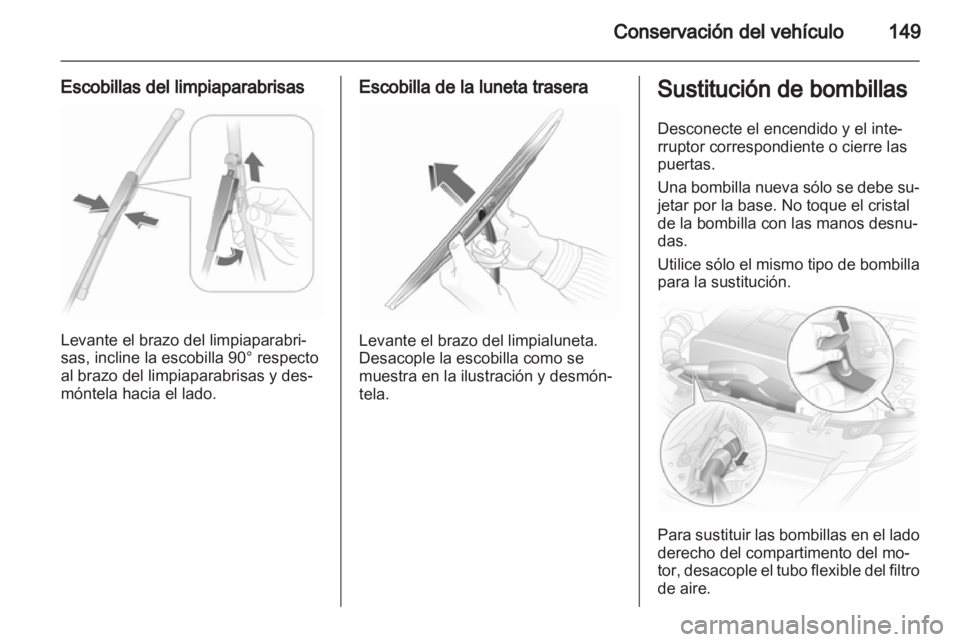 Conservación del vehículo 149

Escobillas del limpiaparabrisas

Levante el brazo del limpiaparabrisas, incline la escobilla 90° respecto al brazo del limpiaparabrisas y desmóntela hacia el lado.

Escobilla de la luneta trasera

Levante el brazo del limpialuneta. Desacople la escobilla como se muestra en la ilustración y desmóntela.

Sustitución de bombillas

Desconecte el encendido y el interruptor correspondiente o cierre las puertas.

Una bombilla nueva sólo se debe sujetar por la base. No toque el cristal de la bombilla con las manos desnudas.

Utilice sólo el mismo tipo de bombilla para la sustitución.

Para sustituir las bombillas en el lado derecho del compartimento del motor, desacople el tubo flexible del filtro de aire.

carmanualsonline.info