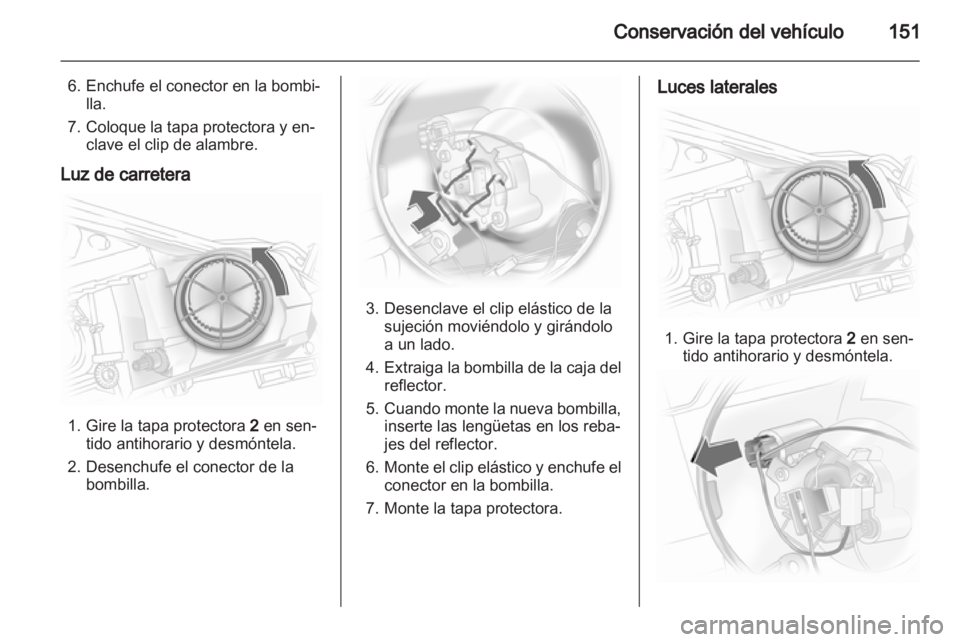 Conservación del vehículo 151

6. Enchufe el conector en la bombilla.

7. Coloque la tapa protectora y enclave el clip de alambre.

Luz de carretera

1. Gire la tapa protectora 2 en sentido antihorario y desmóntela.

2. Desenchufe el conector de la bombilla.

3. Desenclave el clip elástico de la sujeción moviéndolo y girándolo a un lado.

4. Extraiga la bombilla de la caja del reflector.

5. Cuando monte la nueva bombilla, inserte las lengüetas en los rebajes del reflector.

6. Monte el clip elástico y enchufe el conector en la bombilla.

7. Monte la tapa protectora.

Luces laterales

1. Gire la tapa protectora 2 en sentido antihorario y desmóntela.

carmanualsonline.info