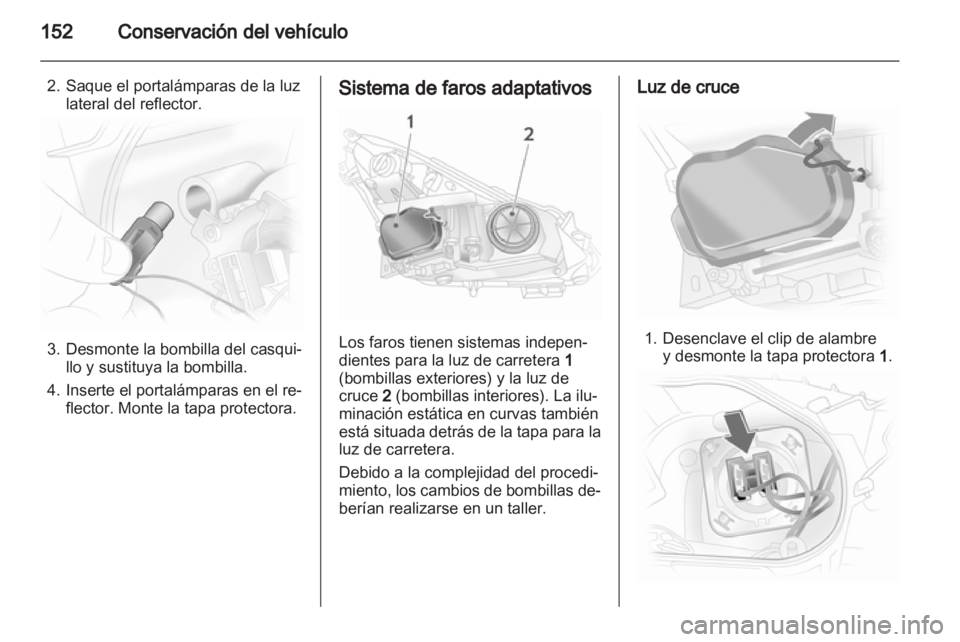 152 Conservación del vehículo

2. Saque el portalámparas de la luz lateral del reflector.

3. Desmonte la bombilla del casquillo y sustituya la bombilla.

4. Inserte el portalámparas en el reflector. Monte la tapa protectora.

Sistema de faros adaptativos

1

2

Los faros tienen sistemas independientes para la luz de carretera 1 (bombillas exteriores) y la luz de cruce 2 (bombillas interiores). La iluminación estática en curvas también está situada detrás de la tapa para la luz de carretera.

Debido a la complejidad del procedimiento, los cambios de bombillas deberían realizarse en un taller.

Luz de cruce

1. Desenclave el clip de alambre y desmonte la tapa protectora 1.

carmanualsonline.info