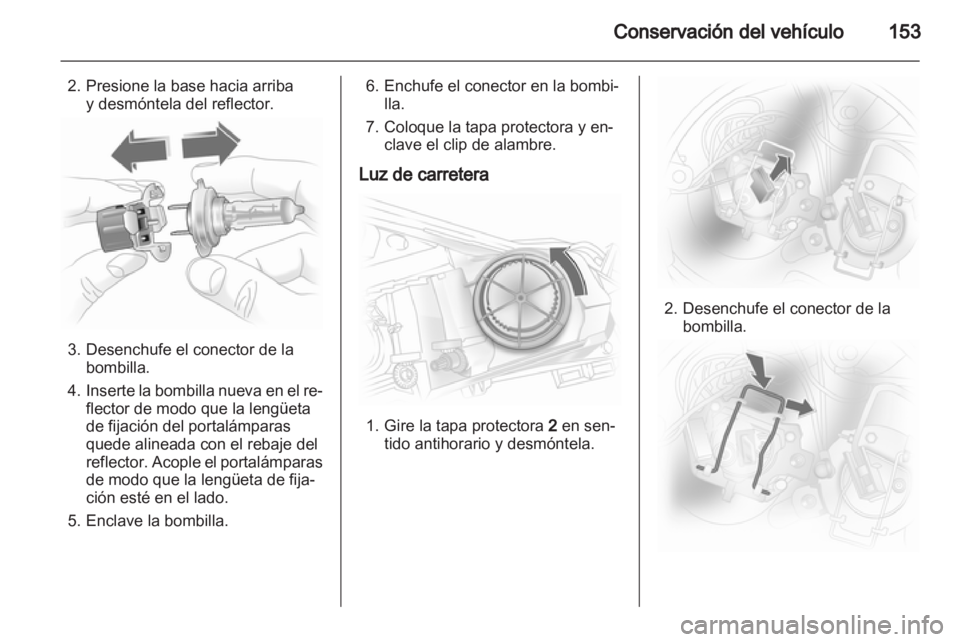 Conservación del vehículo 153

2. Presione la base hacia arriba y desmóntela del reflector.

3. Desenchufe el conector de la bombilla.

4. Inserte la bombilla nueva en el reflector de modo que la lengüeta de fijación del portalámparas quede alineada con el rebaje del reflector. Acople el portalámparas de modo que la lengüeta de fijación esté en el lado.

5. Enclave la bombilla.

6. Enchufe el conector en la bombilla.

7. Coloque la tapa protectora y enclave el clip de alambre.

Luz de carretera

1. Gire la tapa protectora 2 en sentido antihorario y desmóntela.

2. Desenchufe el conector de la bombilla.

carmanualsonline.info