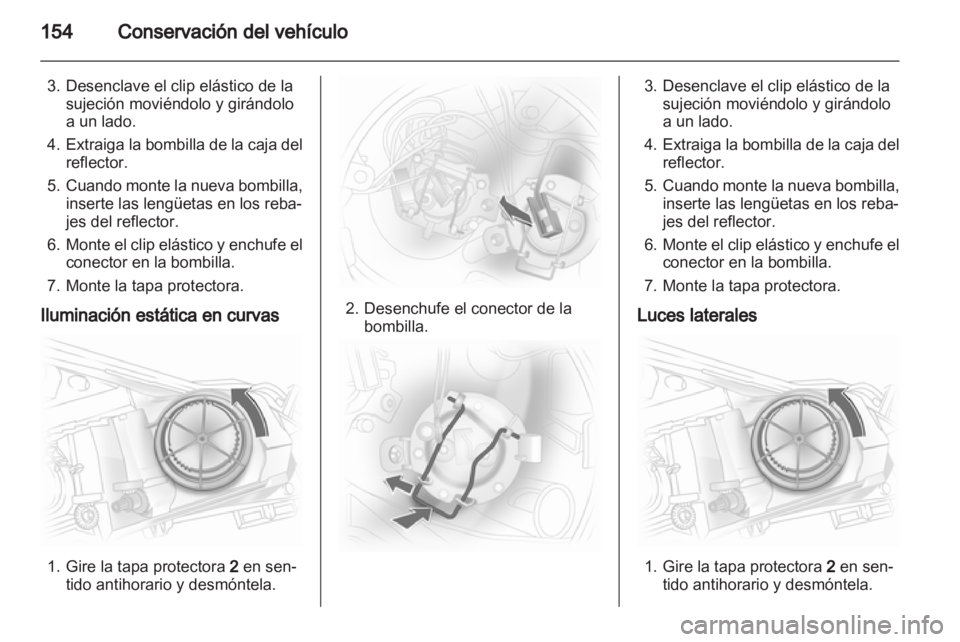 154 Conservación del vehículo

3. Desenclave el clip elástico de la sujeción moviéndolo y girándolo a un lado.
4. Extraiga la bombilla de la caja del reflector.
5. Cuando monte la nueva bombilla, inserte las lengüetas en los rebajes del reflector.
6. Monte el clip elástico y enchufe el conector en la bombilla.
7. Monte la tapa protectora.

Iluminación estática en curvas

1. Gire la tapa protectora 2 en sentido antihorario y desmóntela.

2. Desenchufe el conector de la bombilla.

3. Desenclave el clip elástico de la sujeción moviéndolo y girándolo a un lado.
4. Extraiga la bombilla de la caja del reflector.
5. Cuando monte la nueva bombilla, inserte las lengüetas en los rebajes del reflector.
6. Monte el clip elástico y enchufe el conector en la bombilla.
7. Monte la tapa protectora.

Luces laterales

1. Gire la tapa protectora 2 en sentido antihorario y desmóntela.

carmanualsonline.info