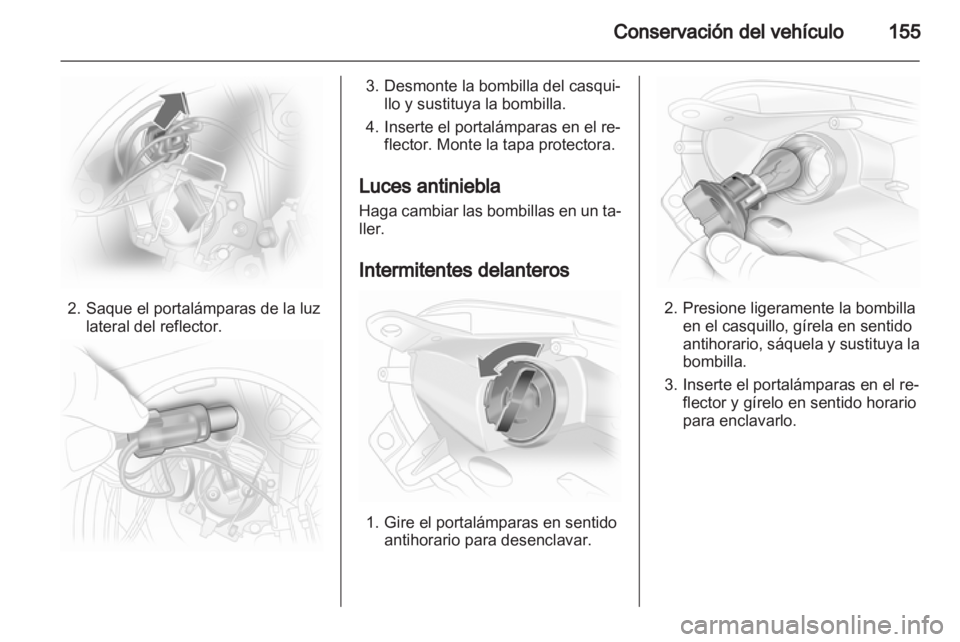 Conservación del vehículo 155

2. Saque el portalámparas de la luz lateral del reflector.

3. Desmonte la bombilla del casquillo y sustituya la bombilla.

4. Inserte el portalámparas en el reflector. Monte la tapa protectora.

Luces antiniebla

Haga cambiar las bombillas en un taller.

Intermitentes delanteros

1. Gire el portalámparas en sentido antihorario para desenclavar.

2. Presione ligeramente la bombilla en el casquillo, gírela en sentido antihorario, sáquela y sustituya la bombilla.

3. Inserte el portalámparas en el reflector y gírelo en sentido horario para enclavarlo.

carmanualsonline.info