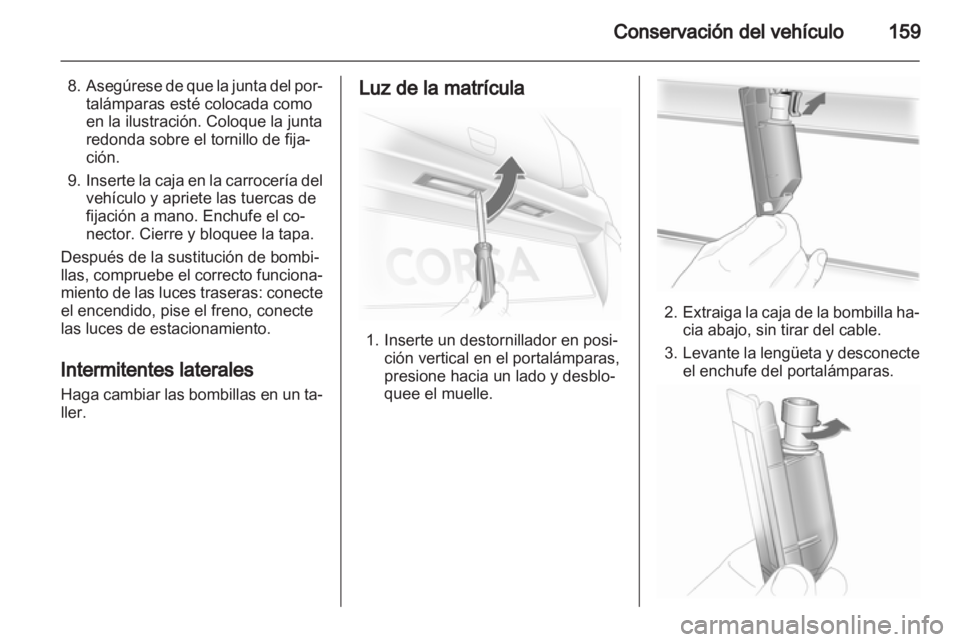 Conservación del vehículo 159

8. Asegúrese de que la junta del portalámparas esté colocada como en la ilustración. Coloque la junta redonda sobre el tornillo de fijación.

9. Inserte la caja en la carrocería del vehículo y apriete las tuercas de fijación a mano. Enchufe el conector. Cierre y bloquee la tapa.

Después de la sustitución de bombillas, compruebe el correcto funcionamiento de las luces traseras: conecte el encendido, pise el freno, conecte las luces de estacionamiento.

Intermitentes laterales

Haga cambiar las bombillas en un taller.

Luz de la matrícula

CORSA

1. Inserte un destornillador en posición vertical en el portalámparas, presione hacia un lado y desbloquee el muelle.

2. Extraiga la caja de la bombilla hacia abajo, sin tirar del cable.

3. Levante la lengüeta y desconecte el enchufe del portalámparas.

carmanualsonline.info