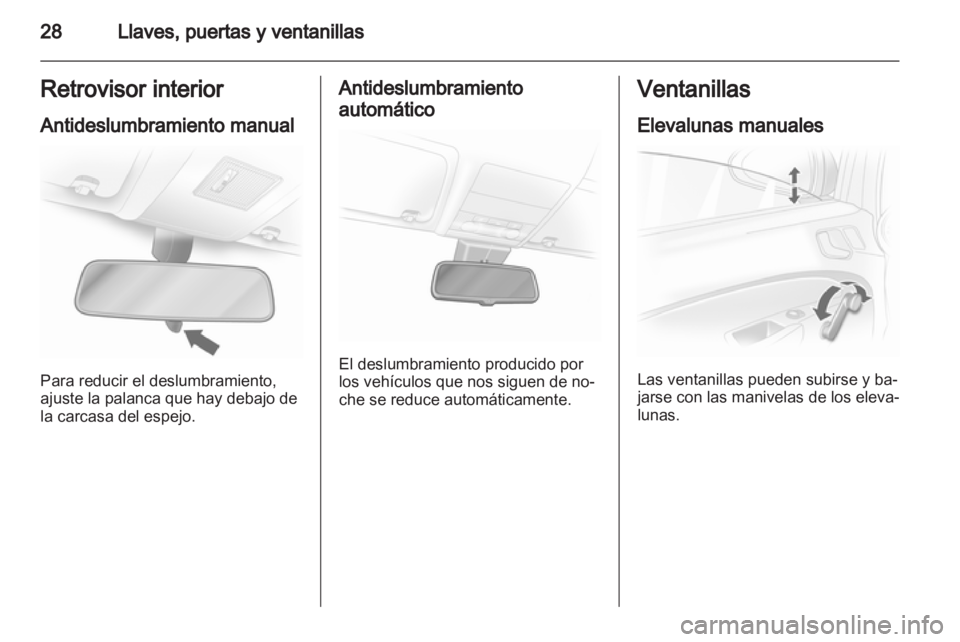 28 Llaves, puertas y ventanillas

Retrovisor interior

Antideslumbramiento manual

Para reducir el deslumbramiento, ajuste la palanca que hay debajo de la carcasa del espejo.

Antideslumbramiento automático

El deslumbramiento producido por los vehículos que nos siguen de noche se reduce automáticamente.

Ventanillas

Elevalunas manuales

Las ventanillas pueden subirse y bajarse con las manivelas de los elevalunas.

carmanualsonline.info