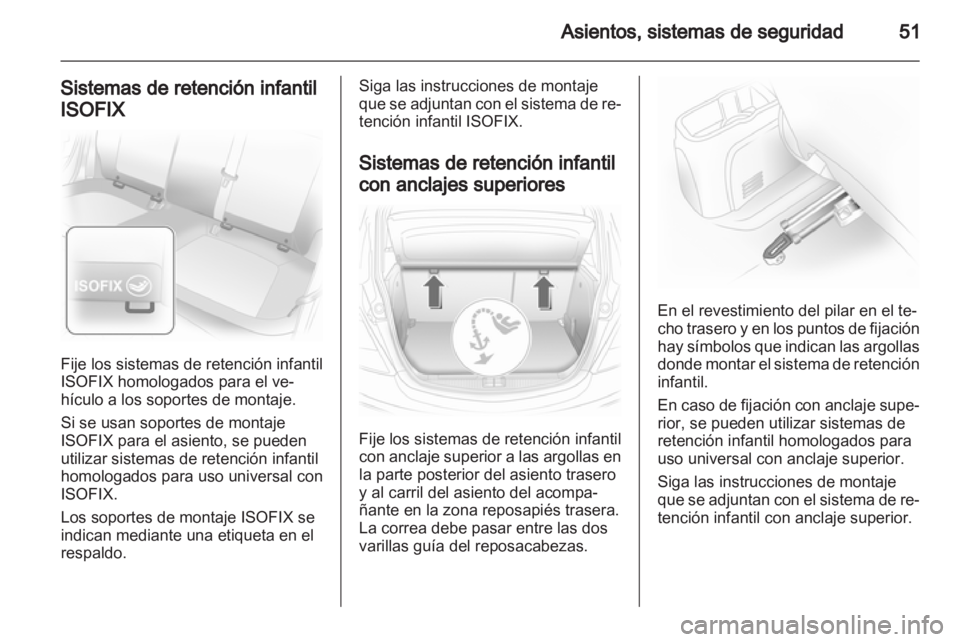 Asientos, sistemas de seguridad 51

Sistemas de retención infantil ISOFIX

ISOFIX

Fije los sistemas de retención infantil ISOFIX homologados para el vehículo a los soportes de montaje.

Si se usan soportes de montaje ISOFIX para el asiento, se pueden utilizar sistemas de retención infantil homologados para uso universal con ISOFIX.

Los soportes de montaje ISOFIX se indican mediante una etiqueta en el respaldo.

Siga las instrucciones de montaje que se adjuntan con el sistema de retención infantil ISOFIX.

Sistemas de retención infantil con anclajes superiores

Fije los sistemas de retención infantil con anclaje superior a las argollas en la parte posterior del asiento trasero y al carril del asiento del acompañante en la zona reposapiés trasera. La correa debe pasar entre las dos varillas guía del reposacabezas.

En el revestimiento del pilar en el techo trasero y en los puntos de fijación hay símbolos que indican las argollas donde montar el sistema de retención infantil.

En caso de fijación con anclaje superior, se pueden utilizar sistemas de retención infantil homologados para uso universal con anclaje superior.

Siga las instrucciones de montaje que se adjuntan con el sistema de retención infantil con anclaje superior.

carmanualsonline.info