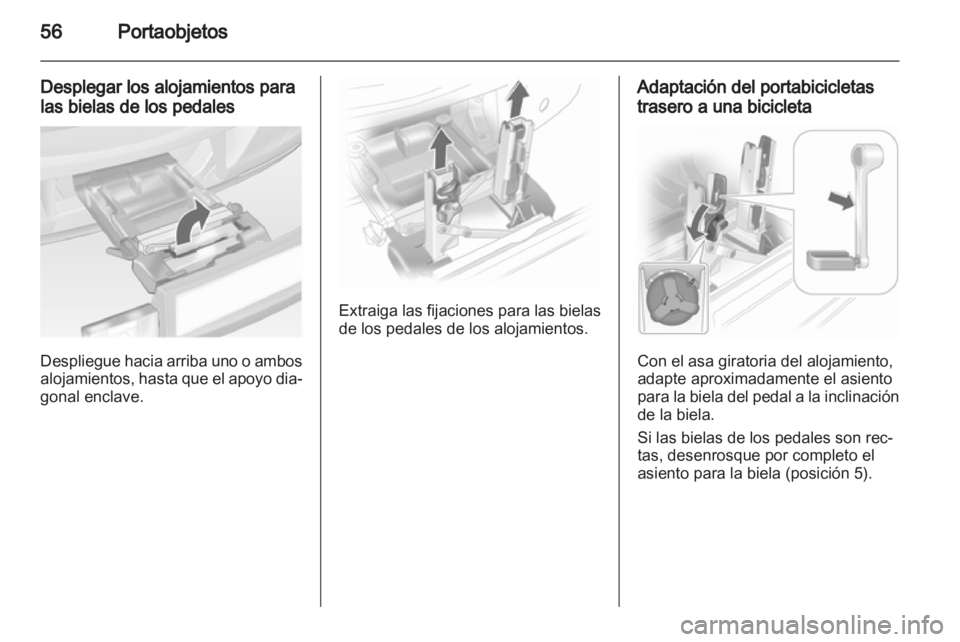 56 Portaobjetos

Desplegar los alojamientos para las bielas de los pedales

Despliegue hacia arriba uno o ambos alojamientos, hasta que el apoyo diagonal enclave.

Extraiga las fijaciones para las bielas de los pedales de los alojamientos.

Adaptación del portabicicletas trasero a una bicicleta

Con el asa giratoria del alojamiento, adapte aproximadamente el asiento para la biela del pedal a la inclinación de la biela.

Si las bielas de los pedales son rectas, desenrosque por completo el asiento para la biela (posición 5).

carmanualsonline.info