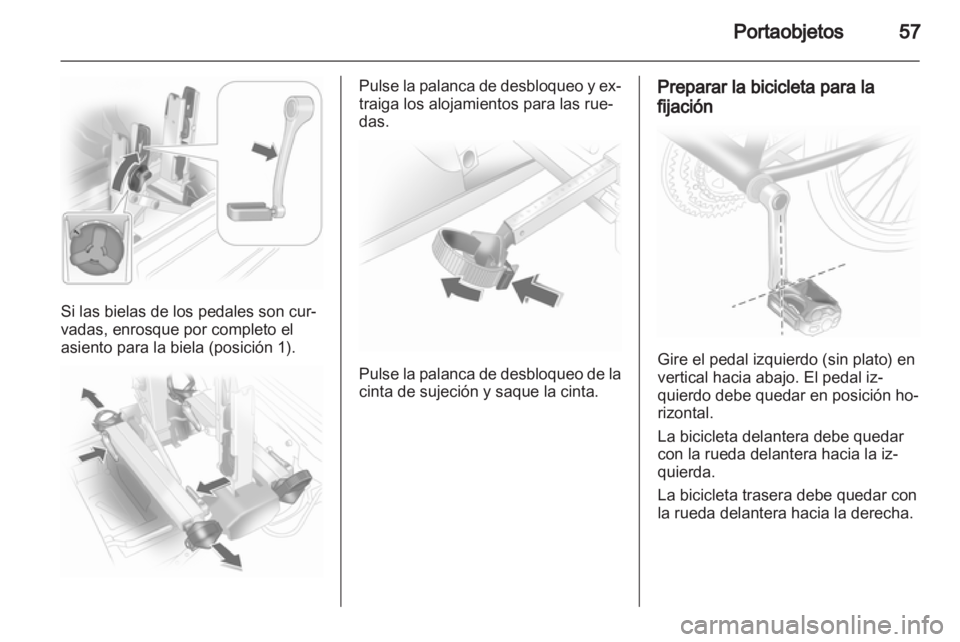 Portaobjetos 57

Si las bielas de los pedales son curvadas, enrosque por completo el asiento para la biela (posición 1).

Pulse la palanca de desbloqueo y extraiga los alojamientos para las ruedas.

Pulse la palanca de desbloqueo de la cinta de sujeción y saque la cinta.

Preparar la bicicleta para la fijación

Gire el pedal izquierdo (sin plato) en vertical hacia abajo. El pedal izquierdo debe quedar en posición horizontal.

La bicicleta delantera debe quedar con la rueda delantera hacia la izquierda.

La bicicleta trasera debe quedar con la rueda delantera hacia la derecha.

carmanualsonline.info