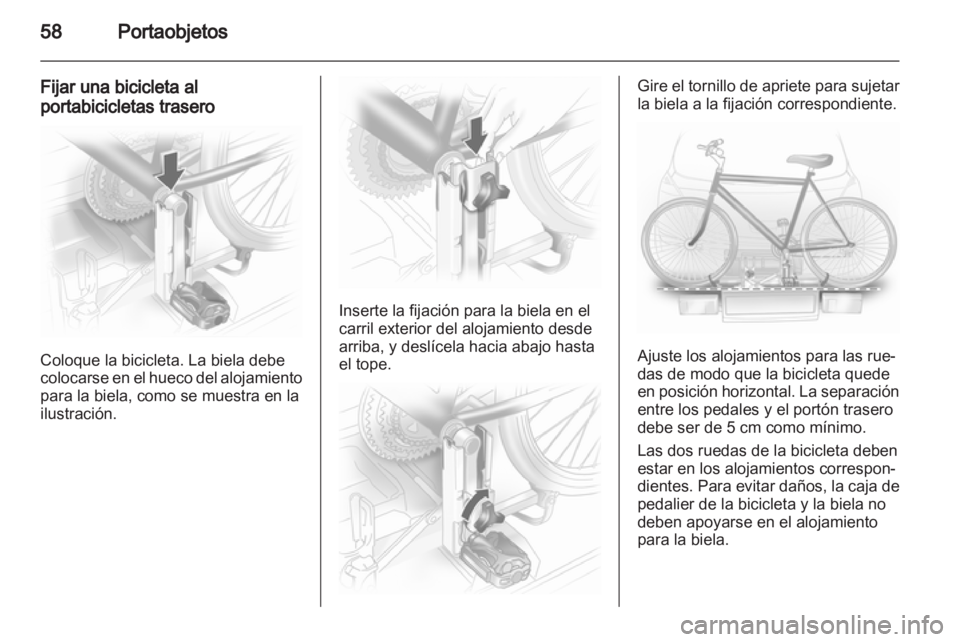 58 Portaobjetos

Fijar una bicicleta al portabicicletas trasero

Coloque la bicicleta. La biela debe colocarse en el hueco del alojamiento para la biela, como se muestra en la ilustración.

Inserte la fijación para la biela en el carril exterior del alojamiento desde arriba, y deslícela hacia abajo hasta el tope.

Gire el tornillo de apriete para sujetar la biela a la fijación correspondiente.

Ajuste los alojamientos para las ruedas de modo que la bicicleta quede en posición horizontal. La separación entre los pedales y el portón trasero debe ser de 5 cm como mínimo.

Las dos ruedas de la bicicleta deben estar en los alojamientos correspondientes. Para evitar daños, la caja de pedalier de la bicicleta y la biela no deben apoyarse en el alojamiento para la biela.

carmanualsonline.info