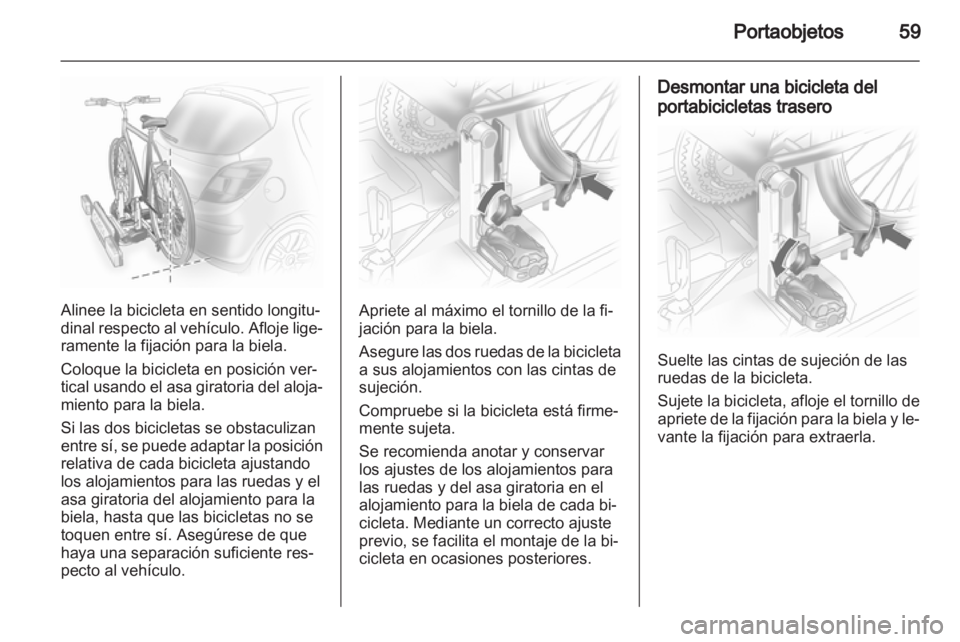 Portaobjetos 59

Alinee la bicicleta en sentido longitudinal respecto al vehículo. Afloje ligeramente la fijación para la biela.

Coloque la bicicleta en posición vertical usando el asa giratoria del alojamiento para la biela.

Si las dos bicicletas se obstaculizan entre sí, se puede adaptar la posición relativa de cada bicicleta ajustando los alojamientos para las ruedas y el asa giratoria del alojamiento para la biela, hasta que las bicicletas no se toquen entre sí. Asegúrese de que haya una separación suficiente respecto al vehículo.

Apriete al máximo el tornillo de la fijación para la biela.

Asegure las dos ruedas de la bicicleta a sus alojamientos con las cintas de sujeción.

Compruebe si la bicicleta está firmemente sujeta.

Se recomienda anotar y conservar los ajustes de los alojamientos para las ruedas y del asa giratoria en el alojamiento para la biela de cada bicicleta. Mediante un correcto ajuste previo, se facilita el montaje de la bicicleta en ocasiones posteriores.

Desmontar una bicicleta del portabicicletas trasero

Suelte las cintas de sujeción de las ruedas de la bicicleta.

Sujete la bicicleta, afloje el tornillo de apriete de la fijación para la biela y levante la fijación para extraerla.

carmanualsonline.info