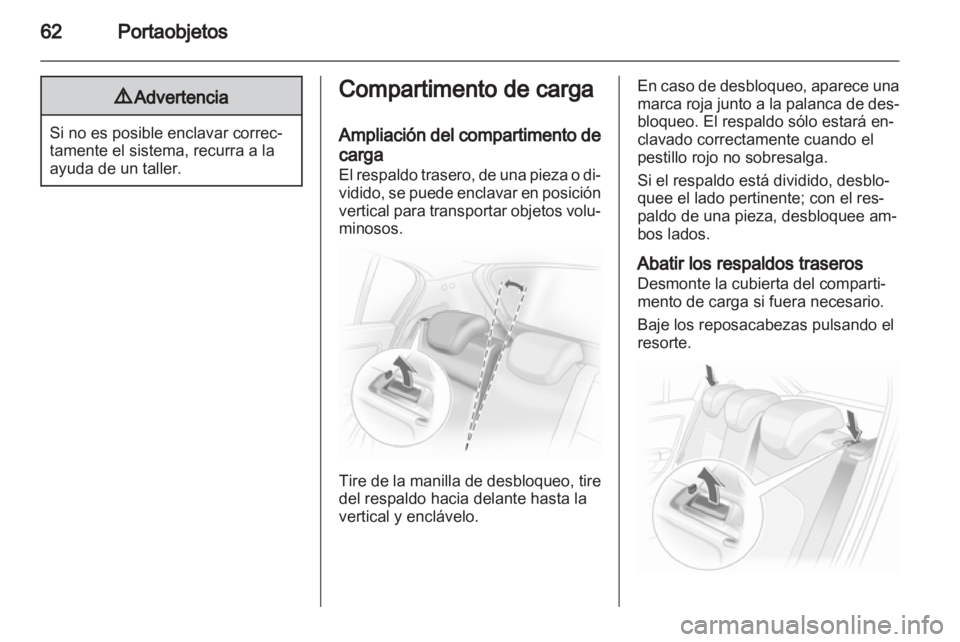 62 Portaobjetos

⚠ Advertencia

Si no es posible enclavar correctamente el sistema, recurra a la ayuda de un taller.

Compartimento de carga

Ampliación del compartimento de carga
El respaldo trasero, de una pieza o dividido, se puede enclavar en posición vertical para transportar objetos voluminosos.

Tire de la manilla de desbloqueo, tire del respaldo hacia delante hasta la vertical y enclávelo.

En caso de desbloqueo, aparece una marca roja junto a la palanca de desbloqueo. El respaldo sólo estará enclavado correctamente cuando el pestillo rojo no sobresalga.

Si el respaldo está dividido, desbloquee el lado pertinente; con el respaldo de una pieza, desbloquee ambos lados.

Abatir los respaldos traseros
Desmonte la cubierta del compartimento de carga si fuera necesario.

Baje los reposacabezas pulsando el resorte.

carmanualsonline.info