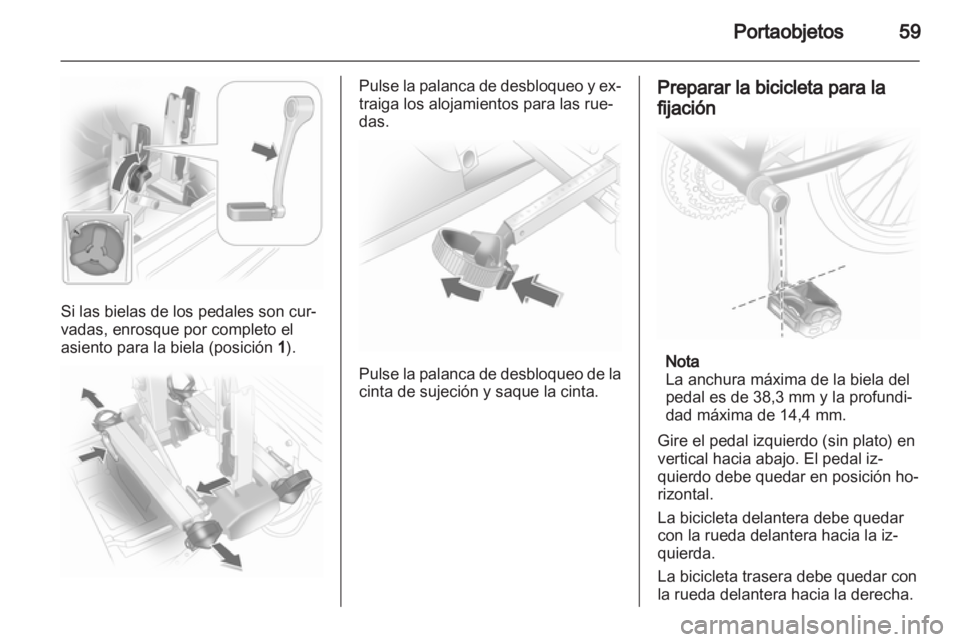 Portaobjetos 59

Si las bielas de los pedales son curvadas, enrosque por completo el asiento para la biela (posición 1).

Pulse la palanca de desbloqueo y extraiga los alojamientos para las ruedas.

Pulse la palanca de desbloqueo de la cinta de sujeción y saque la cinta.

Preparar la bicicleta para la fijación

Nota
La anchura máxima de la biela del pedal es de 38,3 mm y la profundidad máxima de 14,4 mm.

Gire el pedal izquierdo (sin plato) en vertical hacia abajo. El pedal izquierdo debe quedar en posición horizontal.

La bicicleta delantera debe quedar con la rueda delantera hacia la izquierda.

La bicicleta trasera debe quedar con la rueda delantera hacia la derecha.

carmanualsonline.info