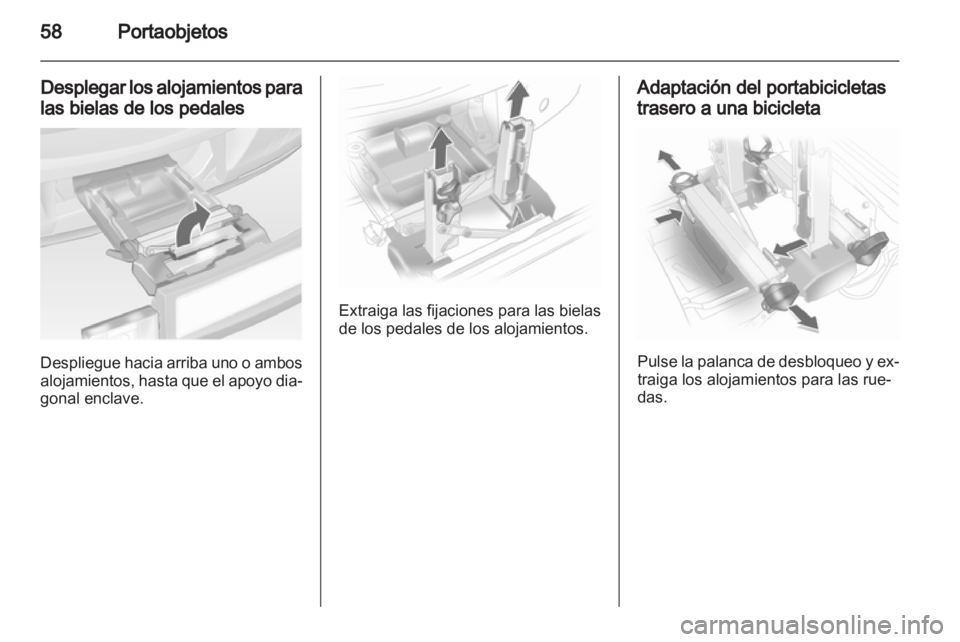 58 Portaobjetos

Desplegar los alojamientos para las bielas de los pedales

Despliegue hacia arriba uno o ambos alojamientos, hasta que el apoyo diagonal enclave.

Extraiga las fijaciones para las bielas de los pedales de los alojamientos.

Adaptación del portabicicletas trasero a una bicicleta

Pulse la palanca de desbloqueo y extraiga los alojamientos para las ruedas.

carmanualsonline.info