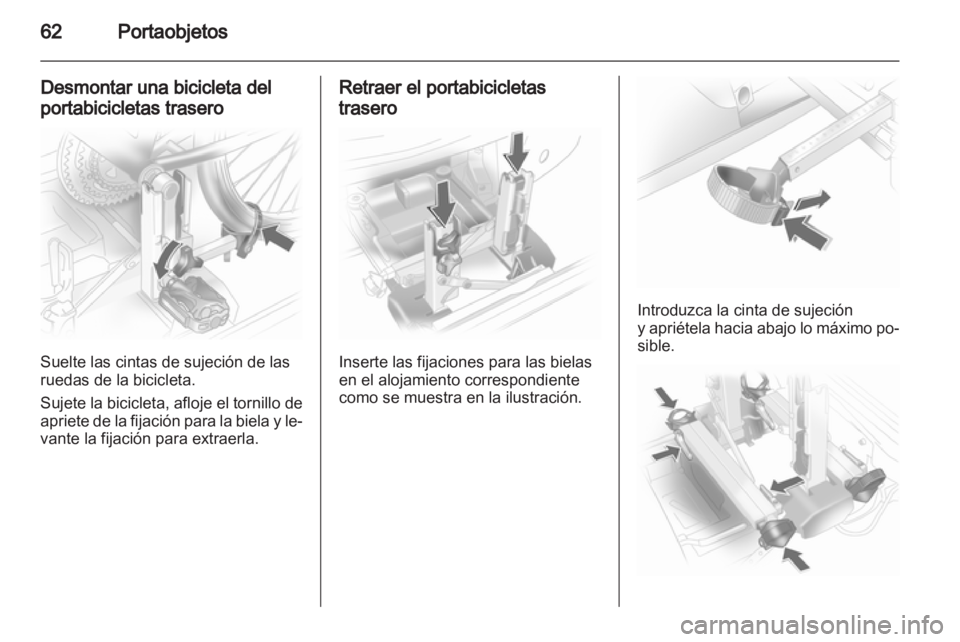 62 Portaobjetos

Desmontar una bicicleta del portabicicletas trasero

Suelte las cintas de sujeción de las ruedas de la bicicleta.

Sujete la bicicleta, afloje el tornillo de apriete de la fijación para la biela y levante la fijación para extraerla.

Retraer el portabicicletas trasero

Inserte las fijaciones para las bielas en el alojamiento correspondiente como se muestra en la ilustración.

Introduzca la cinta de sujeción y apriétela hacia abajo lo máximo posible.

carmanualsonline.info