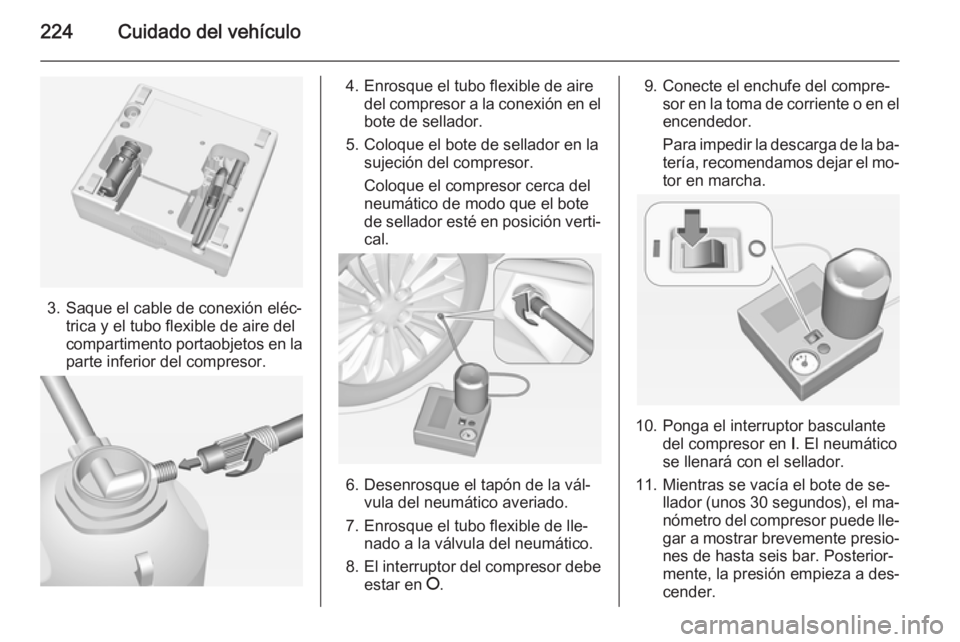 224 Cuidado del vehículo

3. Saque el cable de conexión eléctrica y el tubo flexible de aire del compartimento portaobjetos en la parte inferior del compresor.

4. Enrosque el tubo flexible de aire del compresor a la conexión en el bote de sellador.

5. Coloque el bote de sellador en la sujeción del compresor.

Coloque el compresor cerca del neumático de modo que el bote de sellador esté en posición vertical.

6. Desenrosque el tapón de la válvula del neumático averiado.

7. Enrosque el tubo flexible de llenado a la válvula del neumático.

8. El interruptor del compresor debe estar en O.

9. Conecte el enchufe del compresor en la toma de corriente o en el encendedor.

Para impedir la descarga de la batería, recomendamos dejar el motor en marcha.

10. Ponga el interruptor basculante del compresor en I. El neumático se llenará con el sellador.

11. Mientras se vacía el bote de sellador (unos 30 segundos), el manómetro del compresor puede llegar a mostrar brevemente presiones de hasta seis bar. Posteriormente, la presión empieza a descender.

carmanualsonline.info