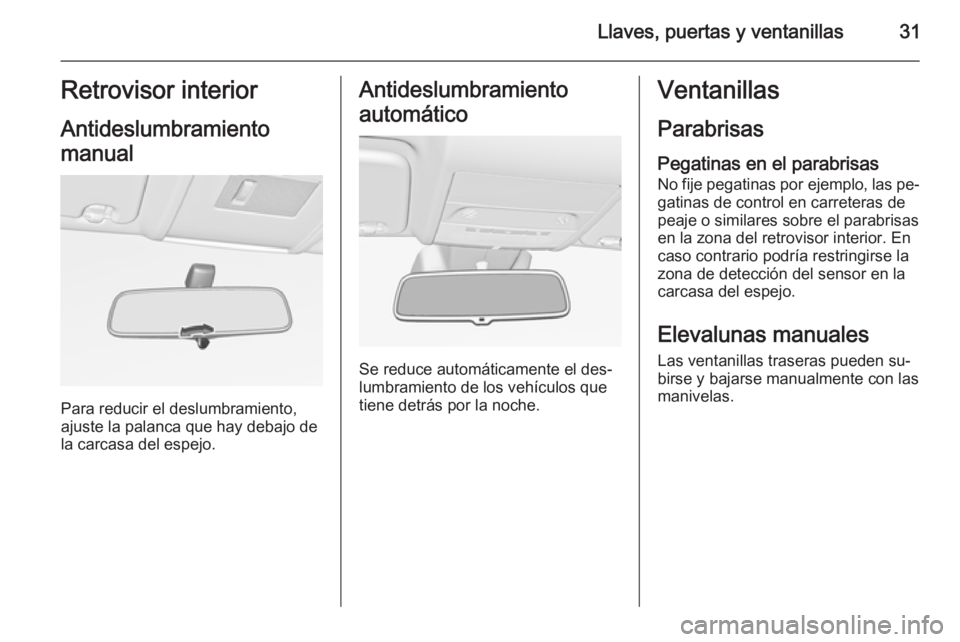 Llaves, puertas y ventanillas 31

Retrovisor interior

Antideslumbramiento manual

Para reducir el deslumbramiento, ajuste la palanca que hay debajo de la carcasa del espejo.

Antideslumbramiento automático

Se reduce automáticamente el deslumbramiento de los vehículos que tiene detrás por la noche.

Ventanillas

Parabrisas

Pegatinas en el parabrisas
No fije pegatinas por ejemplo, las pegatinas de control en carreteras de peaje o similares sobre el parabrisas en la zona del retrovisor interior. En caso contrario podría restringirse la zona de detección del sensor en la carcasa del espejo.

Elevalunas manuales
Las ventanillas traseras pueden subirse y bajarse manualmente con las manivelas.

carmanualsonline.info