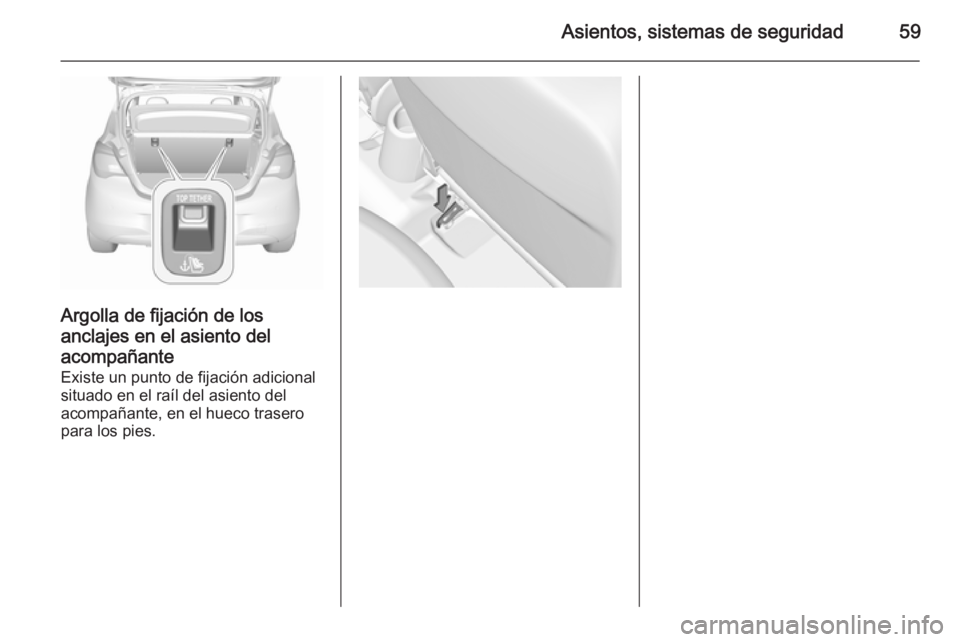 Asientos, sistemas de seguridad 59

TOP TETHER

Argolla de fijación de los anclajes en el asiento del acompañante
Existe un punto de fijación adicional situado en el raíl del asiento del acompañante, en el hueco trasero para los pies.

carmanualsonline.info