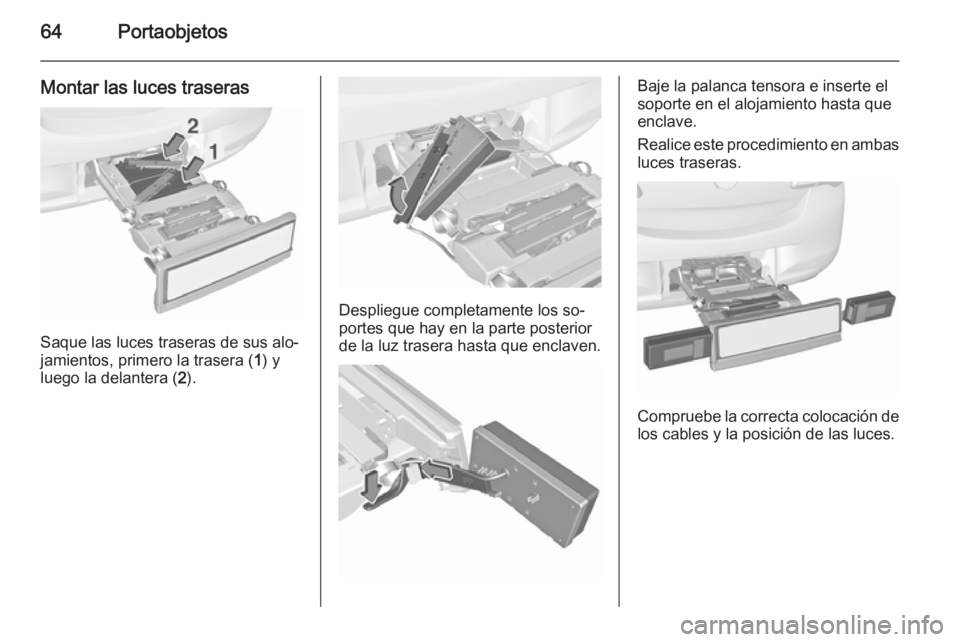 64 Portaobjetos

Montar las luces traseras

2
1

Saque las luces traseras de sus alojamientos, primero la trasera (1) y luego la delantera (2).

Despliegue completamente los soportes que hay en la parte posterior de la luz trasera hasta que enclaven.

Baje la palanca tensora e inserte el soporte en el alojamiento hasta que enclave.

Realice este procedimiento en ambas luces traseras.

Compruebe la correcta colocación de los cables y la posición de las luces.

carmanualsonline.info