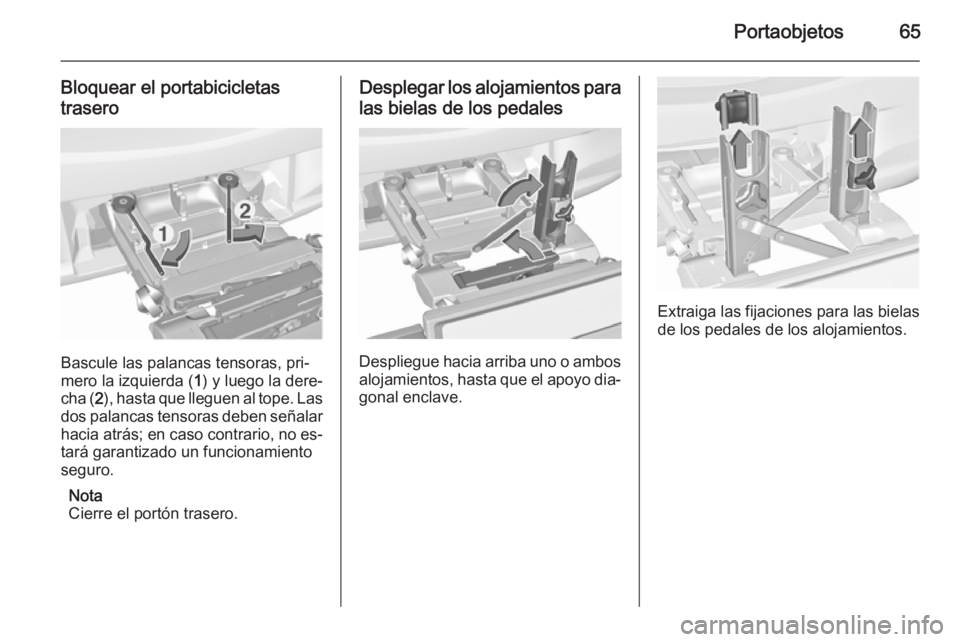 Portaobjetos 65

Bloquear el portabicicletas trasero

1

2

Bascule las palancas tensoras, primero la izquierda (1) y luego la derecha (2), hasta que lleguen al tope. Las dos palancas tensoras deben señalar hacia atrás; en caso contrario, no estará garantizado un funcionamiento seguro.

Nota
Cierre el portón trasero.

Desplegar los alojamientos para las bielas de los pedales

Despliegue hacia arriba uno o ambos alojamientos, hasta que el apoyo diagonal enclave.

Extraiga las fijaciones para las bielas de los pedales de los alojamientos.

carmanualsonline.info