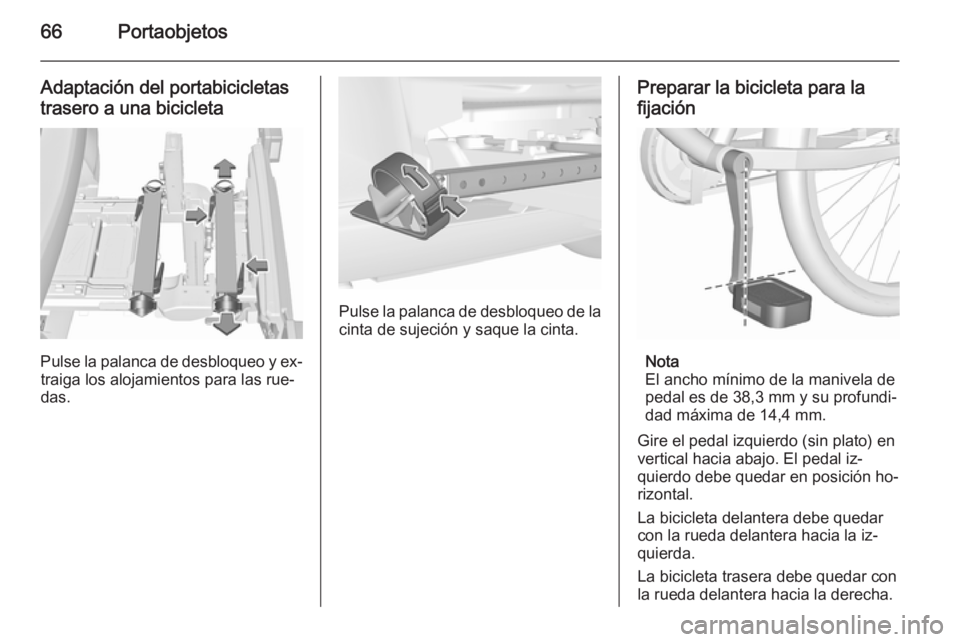 66 Portaobjetos

Adaptación del portabicicletas trasero a una bicicleta

Pulse la palanca de desbloqueo y extraiga los alojamientos para las ruedas.

Pulse la palanca de desbloqueo de la cinta de sujeción y saque la cinta.

Preparar la bicicleta para la fijación

Nota
El ancho mínimo de la manivela de pedal es de 38,3 mm y su profundidad máxima de 14,4 mm.

Gire el pedal izquierdo (sin plato) en vertical hacia abajo. El pedal izquierdo debe quedar en posición horizontal.

La bicicleta delantera debe quedar con la rueda delantera hacia la izquierda.

La bicicleta trasera debe quedar con la rueda delantera hacia la derecha.

carmanualsonline.info