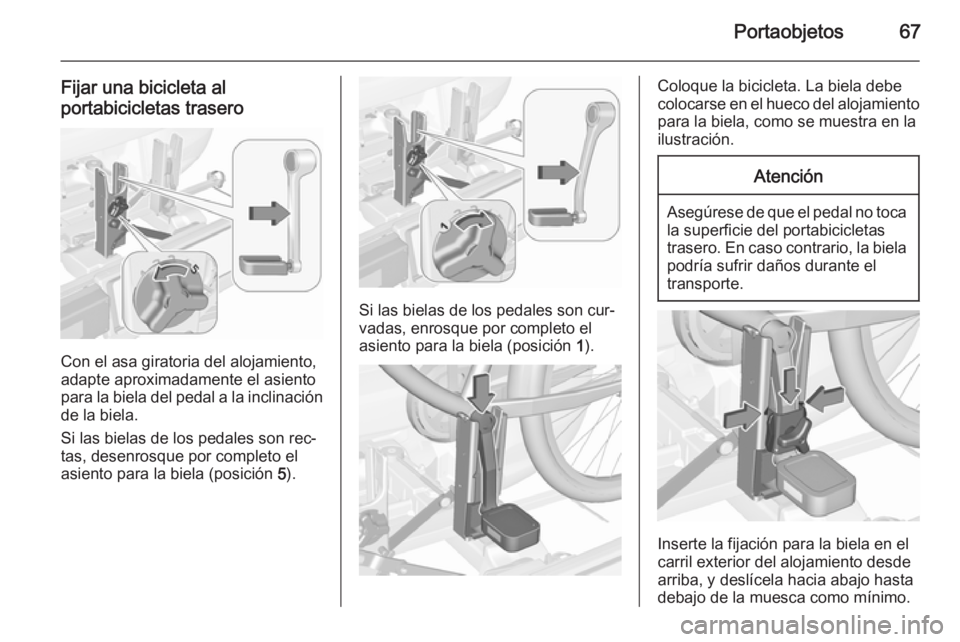 Portaobjetos 67

Fijar una bicicleta al portabicicletas trasero

5

Con el asa giratoria del alojamiento, adapte aproximadamente el asiento para la biela del pedal a la inclinación de la biela.

Si las bielas de los pedales son rectas, desenrosque por completo el asiento para la biela (posición 5).

1

Si las bielas de los pedales son curvadas, enrosque por completo el asiento para la biela (posición 1).

Coloque la bicicleta. La biela debe colocarse en el hueco del alojamiento para la biela, como se muestra en la ilustración.

Atención

Asegúrese de que el pedal no toca la superficie del portabicicletas trasero. En caso contrario, la biela podría sufrir daños durante el transporte.

Inserte la fijación para la biela en el carril exterior del alojamiento desde arriba, y deslícela hacia abajo hasta debajo de la muesca como mínimo.

carmanualsonline.info