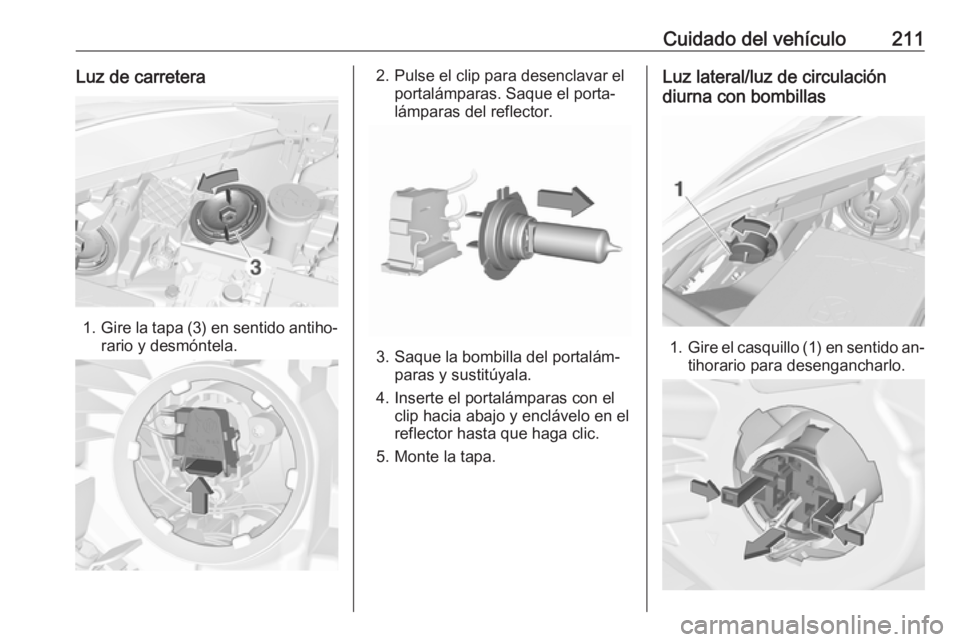 Cuidado del vehículo 211

Luz de carretera

3

1. Gire la tapa (3) en sentido antihorario y desmóntela.

2. Pulse el clip para desenclavar el portalámparas. Saque el portalámparas del reflector.

3. Saque la bombilla del portalámparas y sustitúyala.

4. Inserte el portalámparas con el clip hacia abajo y enclávelo en el reflector hasta que haga clic.

5. Monte la tapa.

Luz lateral/luz de circulación diurna con bombillas

1

1. Gire el casquillo (1) en sentido antihorario para desengancharlo.

carmanualsonline.info