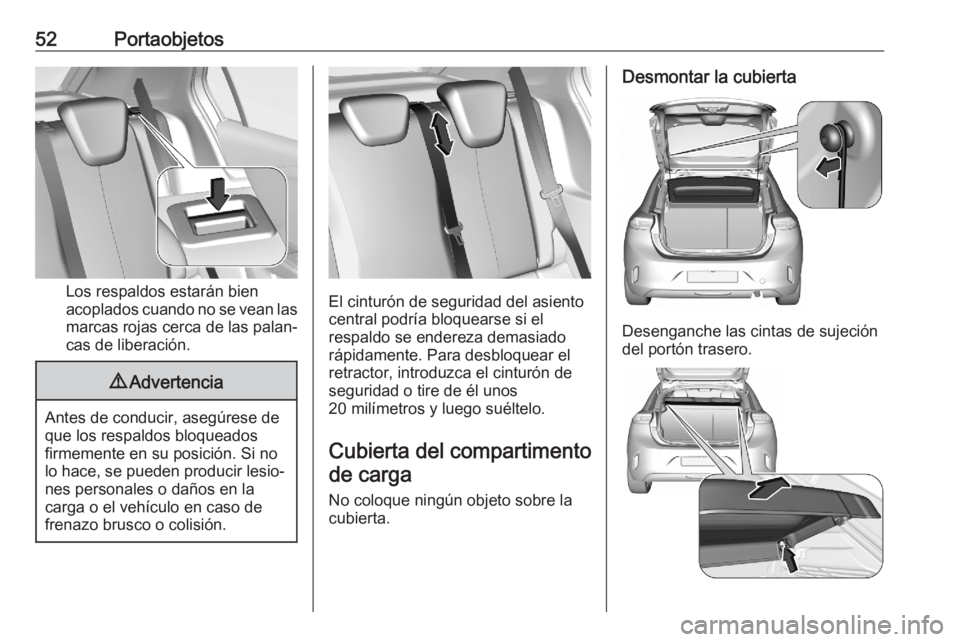 52 Portaobjetos

Los respaldos estarán bien acoplados cuando no se vean las marcas rojas cerca de las palancas de liberación.

⚠ Advertencia

Antes de conducir, asegúrese de que los respaldos bloqueados firmemente en su posición. Si no lo hace, se pueden producir lesiones personales o daños en la carga o el vehículo en caso de frenazo brusco o colisión.

El cinturón de seguridad del asiento central podría bloquearse si el respaldo se endereza demasiado rápidamente. Para desbloquear el retractor, introduzca el cinturón de seguridad o tire de él unos 20 milímetros y luego suéltelo.

Cubierta del compartimento de carga

No coloque ningún objeto sobre la cubierta.

Desmontar la cubierta

Desenganche las cintas de sujeción del portón trasero.

carmanualsonline.info