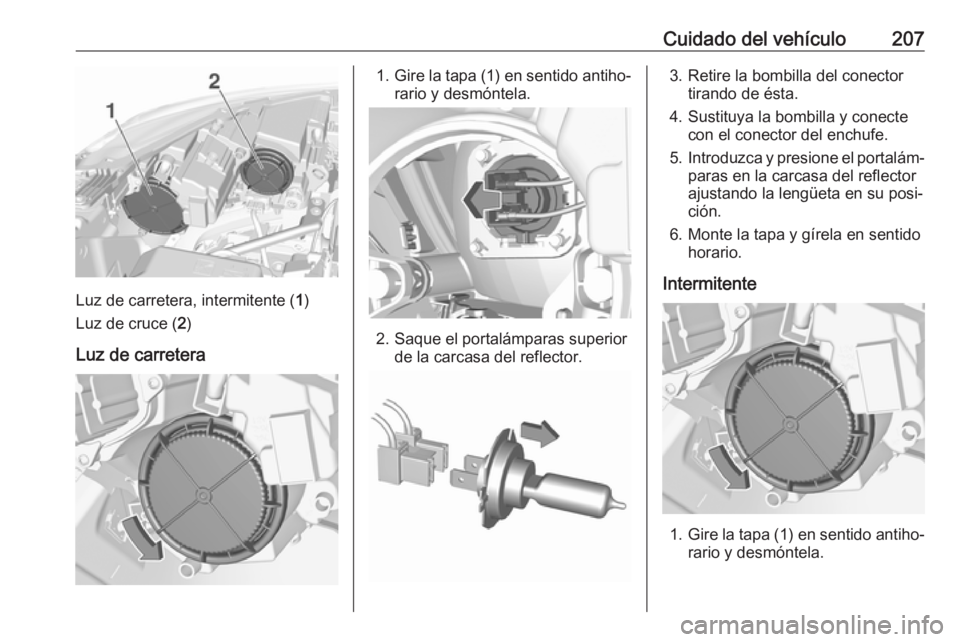 Cuidado del vehículo 207

1

2

Luz de carretera, intermitente (1)

Luz de cruce (2)

Luz de carretera

1. Gire la tapa (1) en sentido antihorario y desmóntela.

2. Saque el portalámparas superior de la carcasa del reflector.

3. Retire la bombilla del conector tirando de ésta.

4. Sustituya la bombilla y conecte con el conector del enchufe.

5. Introduzca y presione el portalámparas en la carcasa del reflector ajustando la lengüeta en su posición.

6. Monte la tapa y gírela en sentido horario.

Intermitente

1. Gire la tapa (1) en sentido antihorario y desmóntela.

carmanualsonline.info