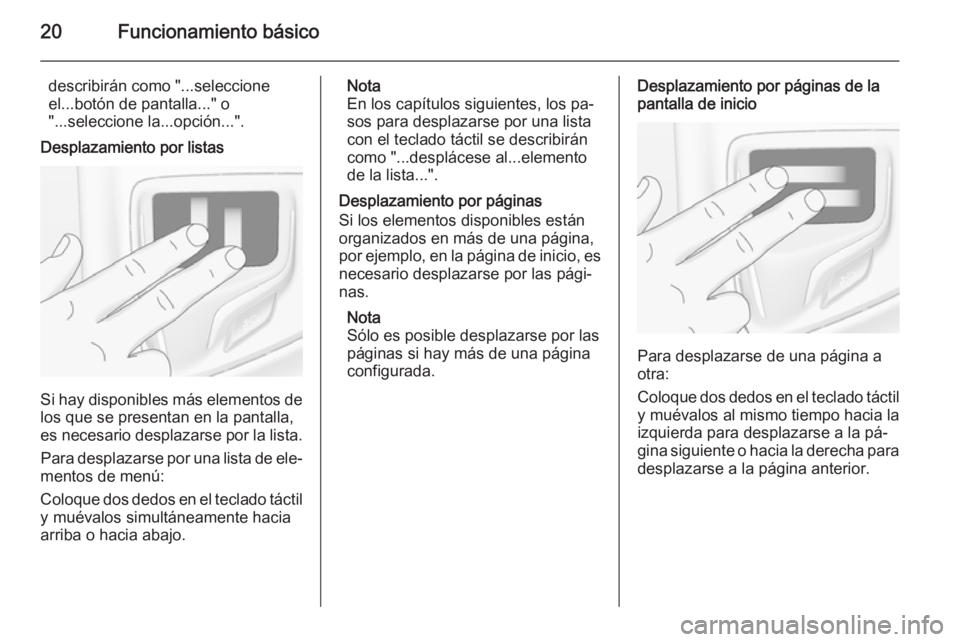 20 Funcionamiento básico

describirán como "...seleccione el...botón de pantalla..." o "...seleccione la...opción...".

Desplazamiento por listas

Si hay disponibles más elementos de los que se presentan en la pantalla, es necesario desplazarse por la lista.

Para desplazarse por una lista de elementos de menú:

Coloque dos dedos en el teclado táctil y muévalos simultáneamente hacia arriba o hacia abajo.

Nota
En los capítulos siguientes, los pasos para desplazarse por una lista con el teclado táctil se describirán como "...desplácese al...elemento de la lista...".

Desplazamiento por páginas
Si los elementos disponibles están organizados en más de una página, por ejemplo, en la página de inicio, es necesario desplazarse por las páginas.

Nota
Sólo es posible desplazarse por las páginas si hay más de una página configurada.

Desplazamiento por páginas de la pantalla de inicio

Para desplazarse de una página a otra:

Coloque dos dedos en el teclado táctil y muévalos al mismo tiempo hacia la izquierda para desplazarse a la página siguiente o hacia la derecha para desplazarse a la página anterior.

carmanualsonline.info