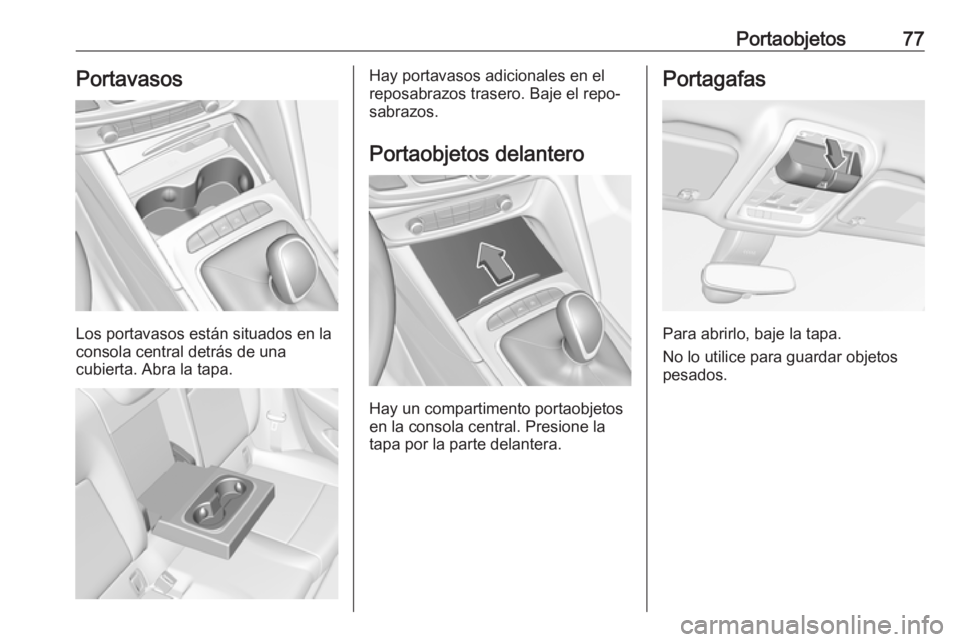 Portaobjetos 77

Portavasos

Los portavasos están situados en la consola central detrás de una cubierta. Abra la tapa.

Hay portavasos adicionales en el reposabrazos trasero. Baje el reposabrazos.

Portaobjetos delantero

Hay un compartimento portaobjetos en la consola central. Presione la tapa por la parte delantera.

Portagafas

Para abrirlo, baje la tapa.

No lo utilice para guardar objetos pesados.

carmanualsonline.info